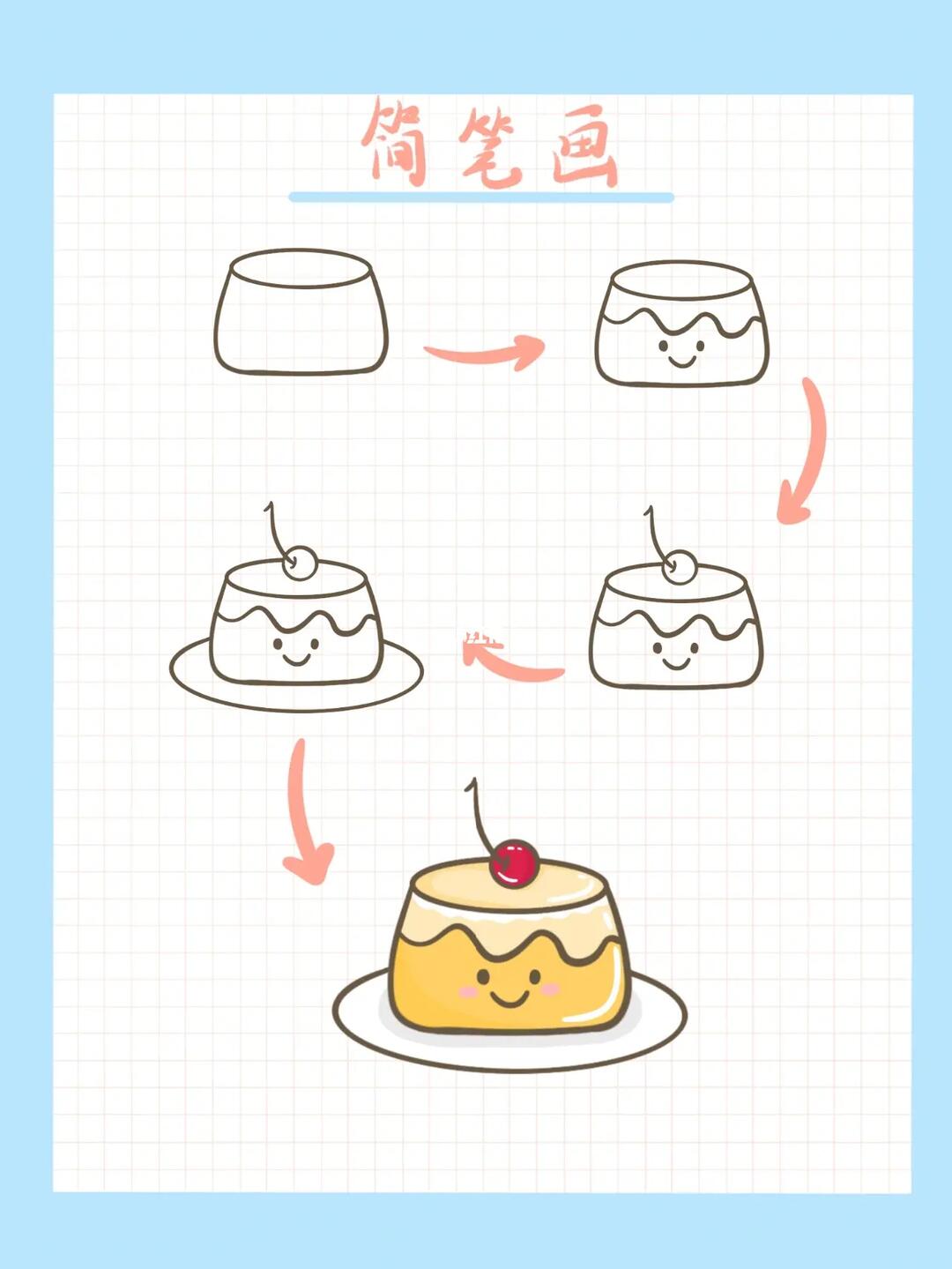 简笔画