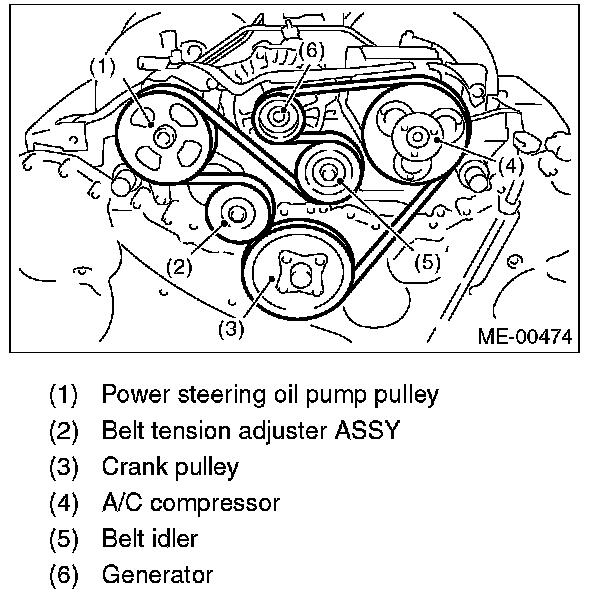 (1)
(6)
(4)
(2)
(5)
(3)
ME-00474

(1) Power steering oil pump pulley
(2) Belt tension adjuster ASSY
(3) Crank pulley
(4) A/C compressor
(5) Belt idler
(6) Generator