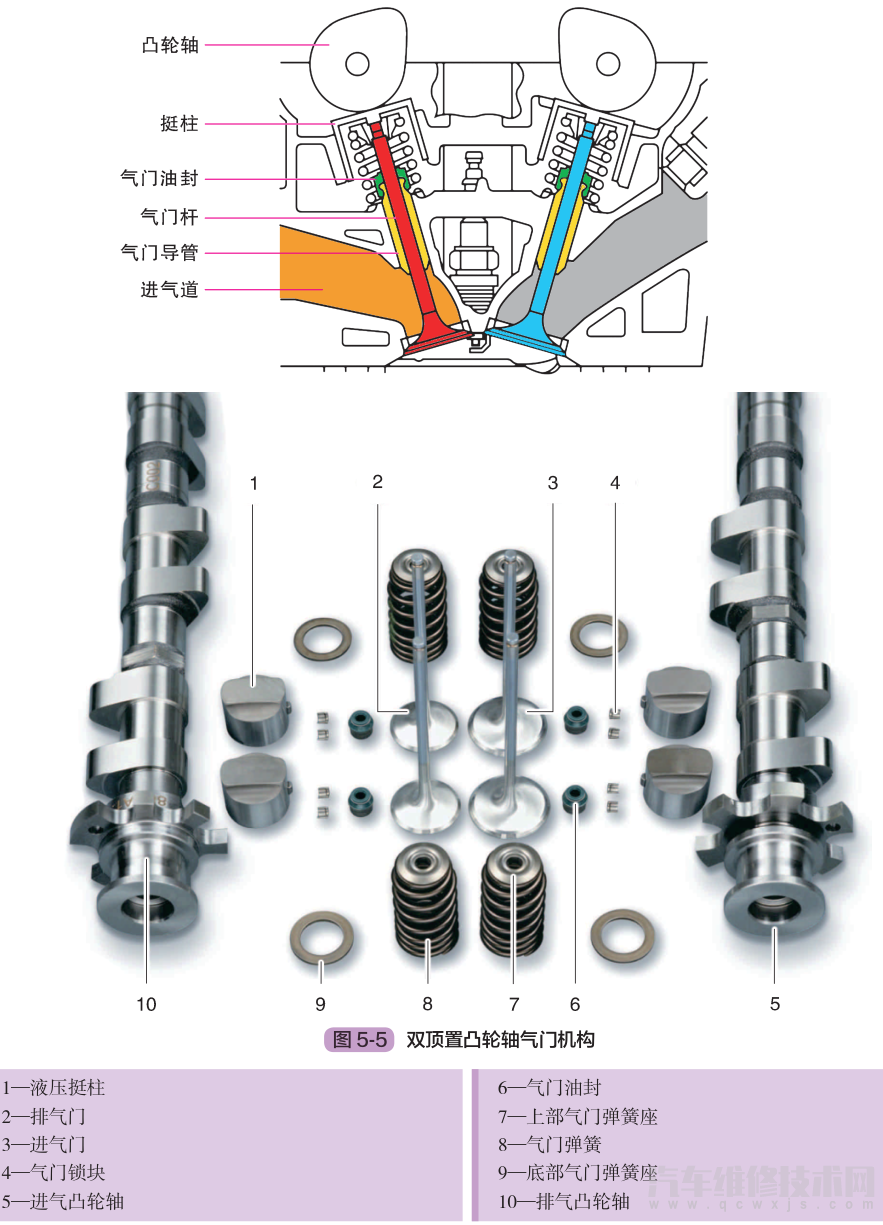 凸轮轴
挺柱
气门油封
气门杆
气门导管
进气道

1
2
3
4
10
9
8
7
6
5

图 5-5 双顶置凸轮轴气门机构

1—液压挺柱
2—排气门
3—进气门
4—气门锁块
5—进气凸轮轴

6—气门油封
7—上部气门弹簧座
8—气门弹簧
9—底部气门弹簧座
10—排气凸轮轴

汽车维修技术网
www.qcwxjs.com