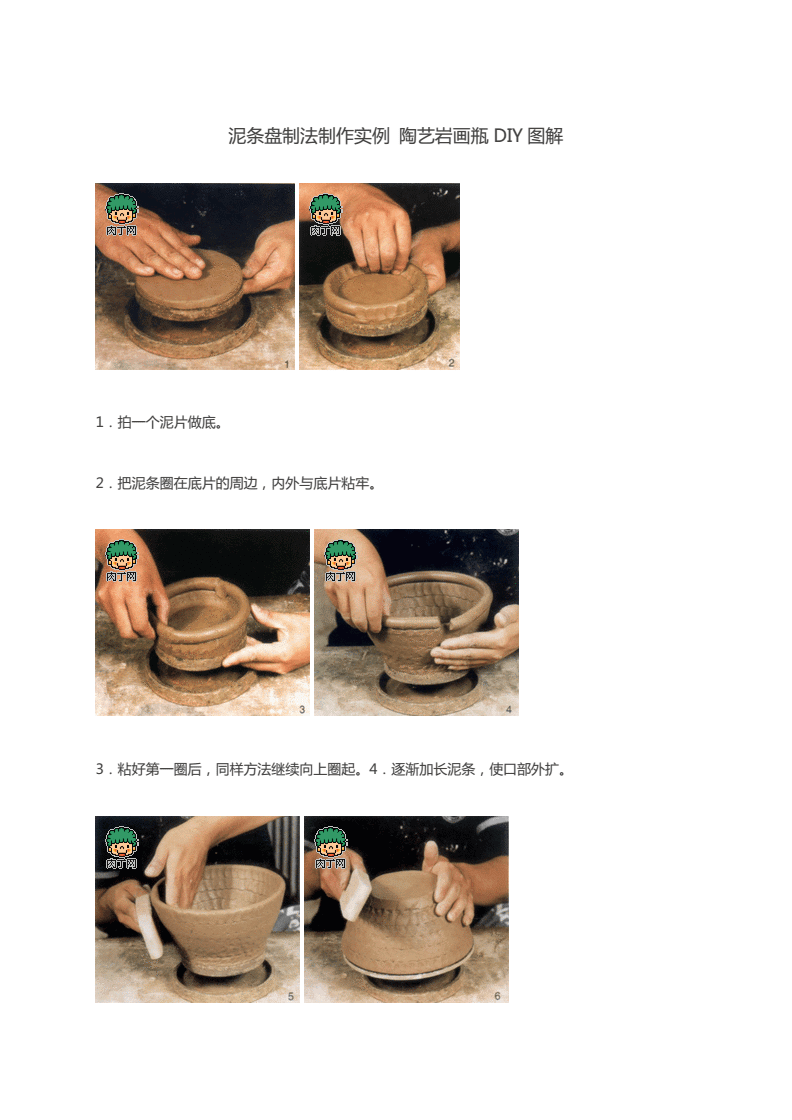 泥条盘制法制作实例 陶艺岩画瓶 DIY 图解

肉丁网

1

肉丁网

2

1．拍一个泥片做底。

2．把泥条圈在底片的周边，内外与底片粘牢。

肉丁网

3

肉丁网

4

3．粘好第一圈后，同样方法继续向上圈起。4．逐渐加长泥条，使口部外扩。

肉丁网

5

肉丁网

6