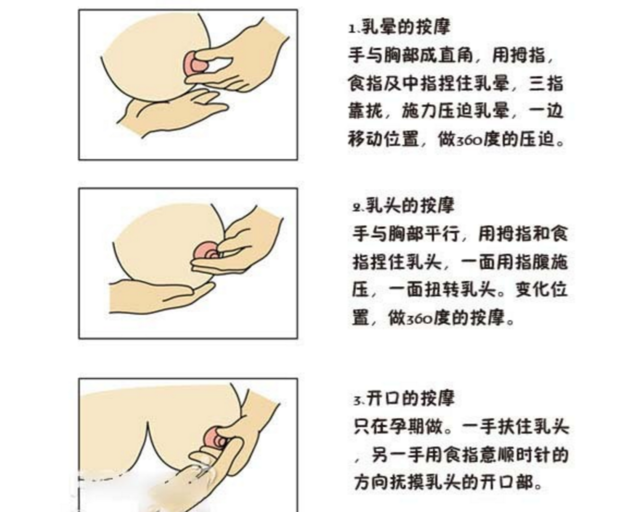 1.乳晕的按摩
手与胸部成直角，用拇指，食指及中指捏住乳晕，三指靠拢，施力压迫乳晕，一边移动位置，做360度的压迫。

2.乳头的按摩
手与胸部平行，用拇指和食指捏住乳头，一面用指腹施压，一面扭转乳头。变化位置，做360度的按摩。

3.开口的按摩
只在孕期做。一手扶住乳头，另一手用食指意顺时针的方向抚摸乳头的开口部。