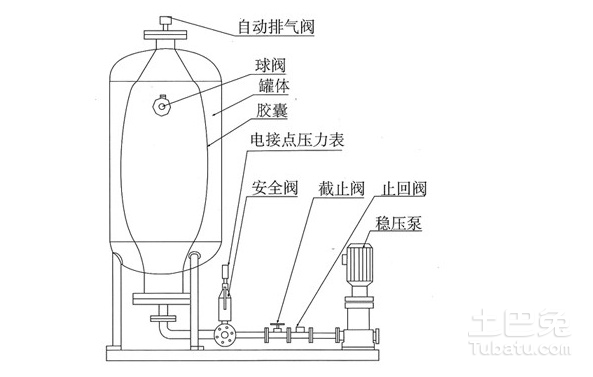 自动排气阀
球阀
罐体
胶囊
电接点压力表
安全阀
截止阀
止回阀
稳压泵
土巴兔
Tubatu.com