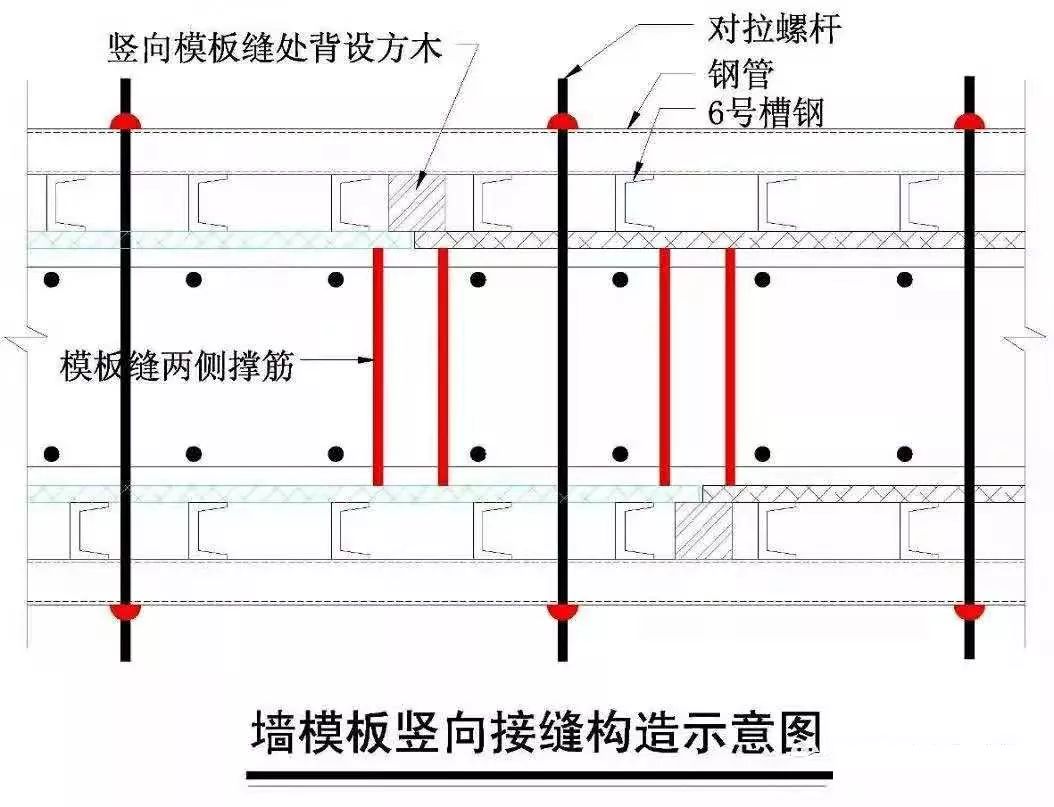 竖向模板缝处背设方木

对拉螺杆

钢管

6号槽钢

模板缝两侧撑筋

墙模板竖向接缝构造示意图