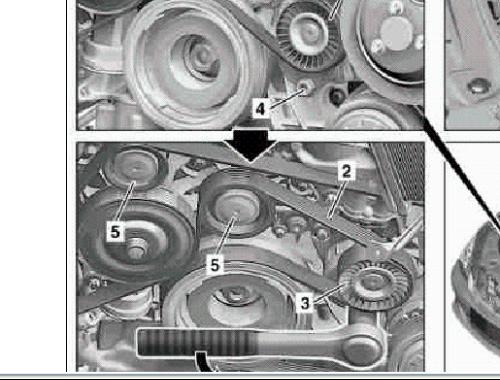 4
2
5
5
3