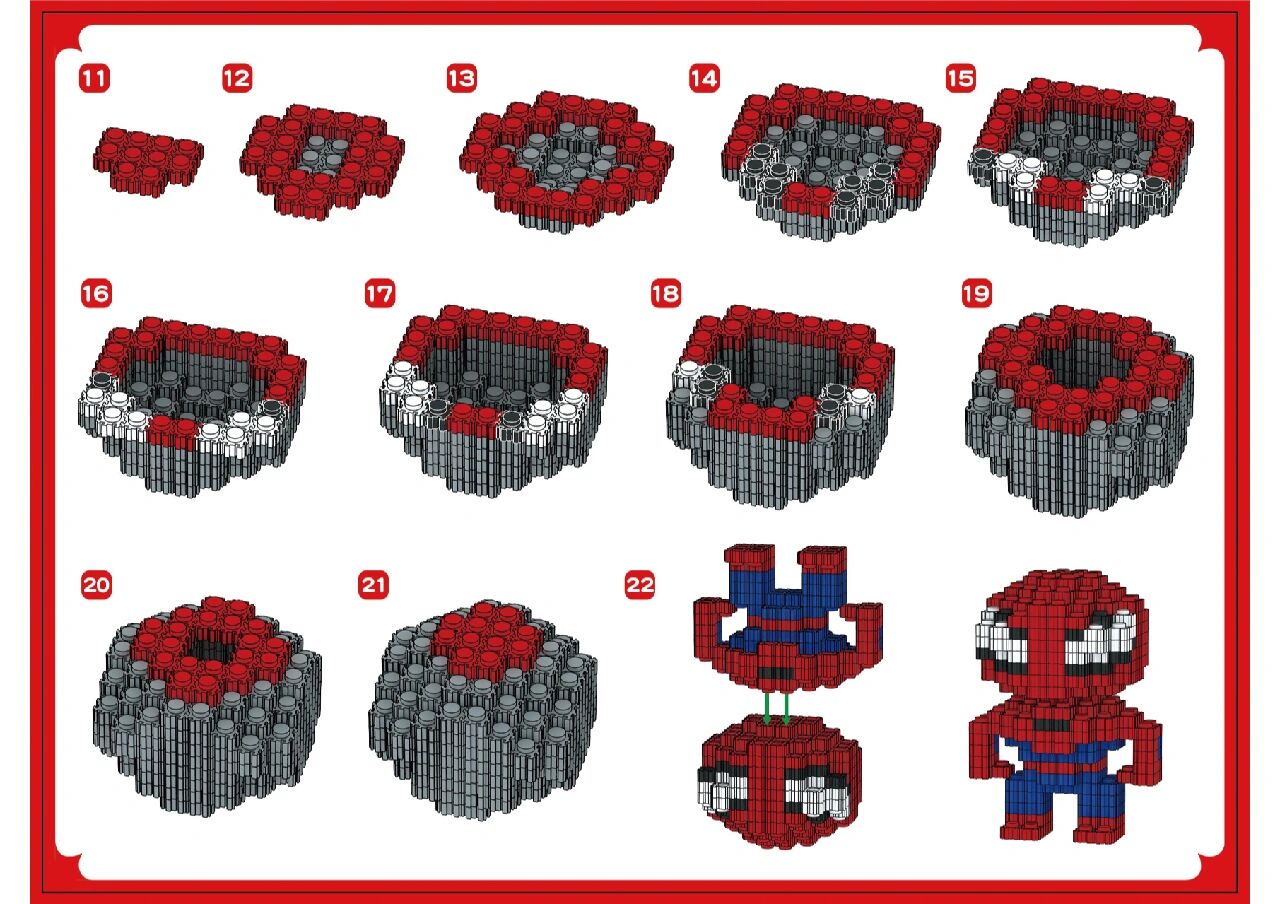 11
12
13
14
15
16
17
18
19
20
21
22