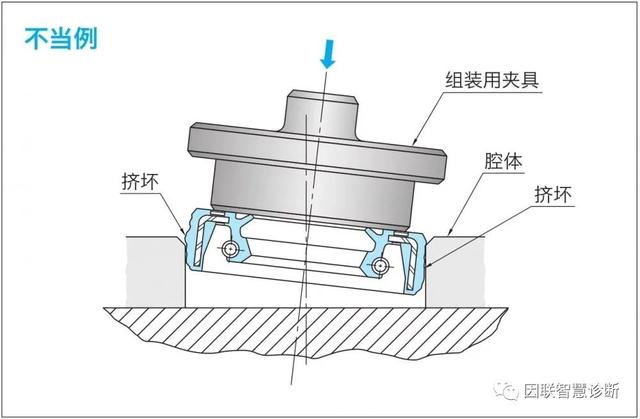 不当例

组装用夹具

腔体

挤坏

挤坏

因联智慧诊断