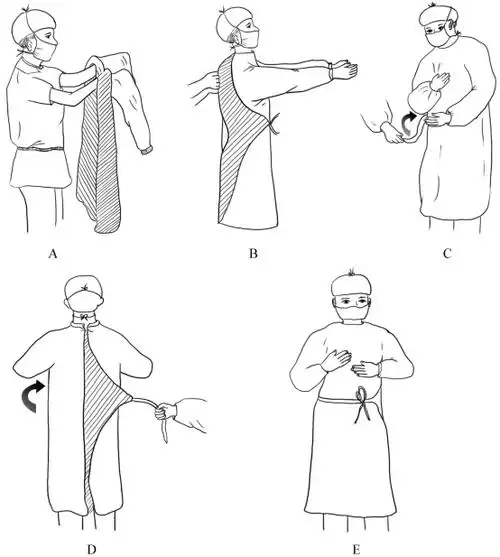 A

B

C

D

E