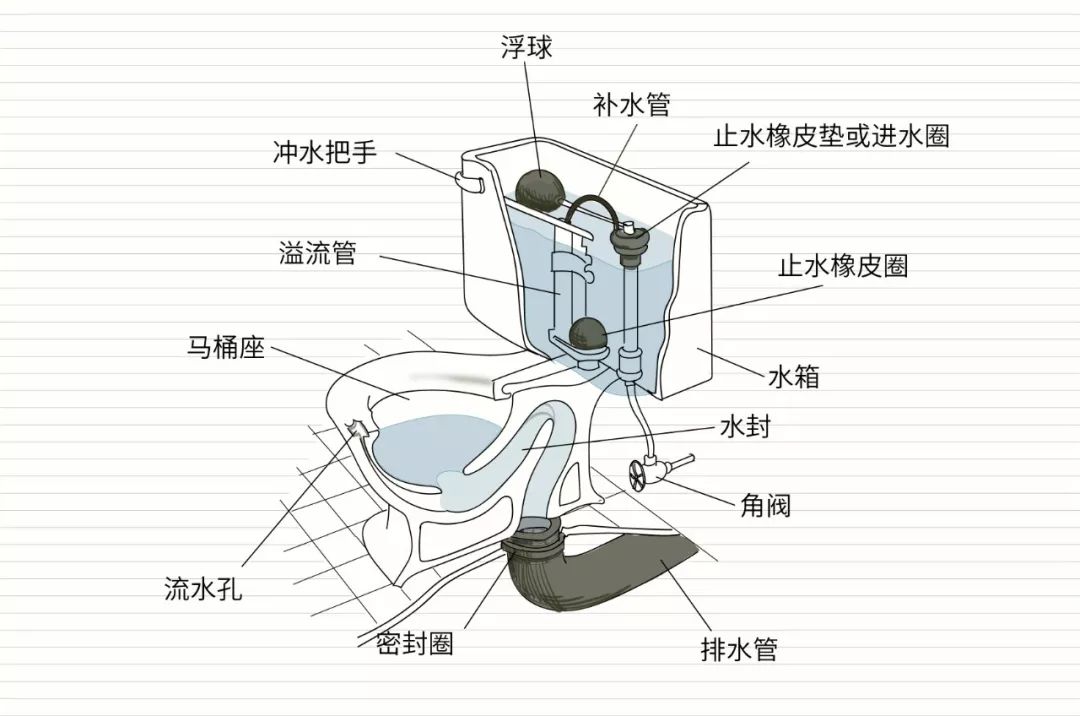 浮球
补水管
止水橡皮垫或进水圈
冲水把手
溢流管
止水橡皮圈
马桶座
水箱
水封
角阀
流水孔
密封圈
排水管