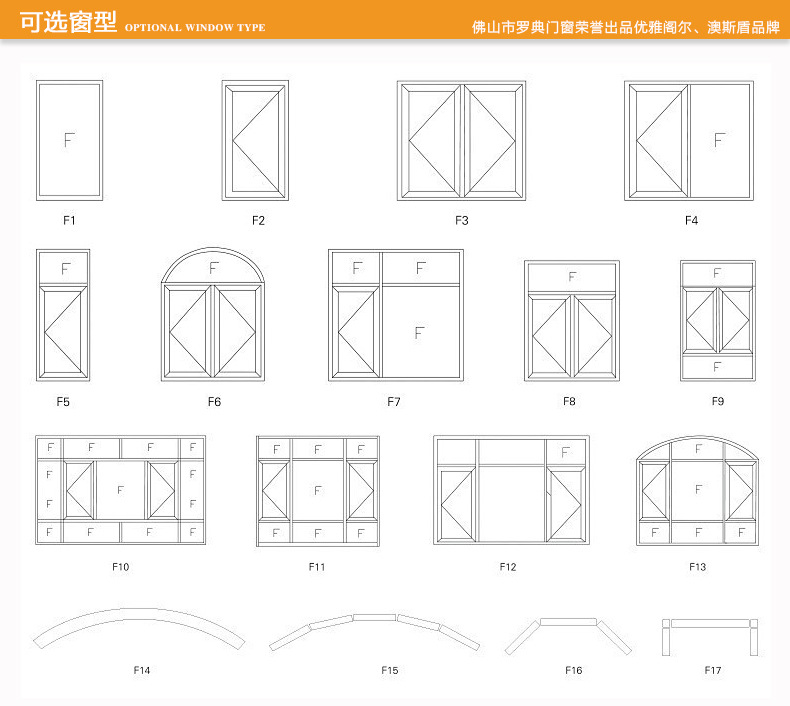 可选窗型 OPTIONAL WINDOW TYPE

佛山市罗典门窗荣誉出品优雅阁尔、澳斯盾品牌

F
F1

F2

F3

F
F4

F
F5

F
F6

F F
F
F7

F
F8

F
F
F9

F F F F
F F
F
F F
F F F F
F10

F F F
F
F F F
F11

F
F12

F
F
F F F
F13

F14

F15

F16

F17