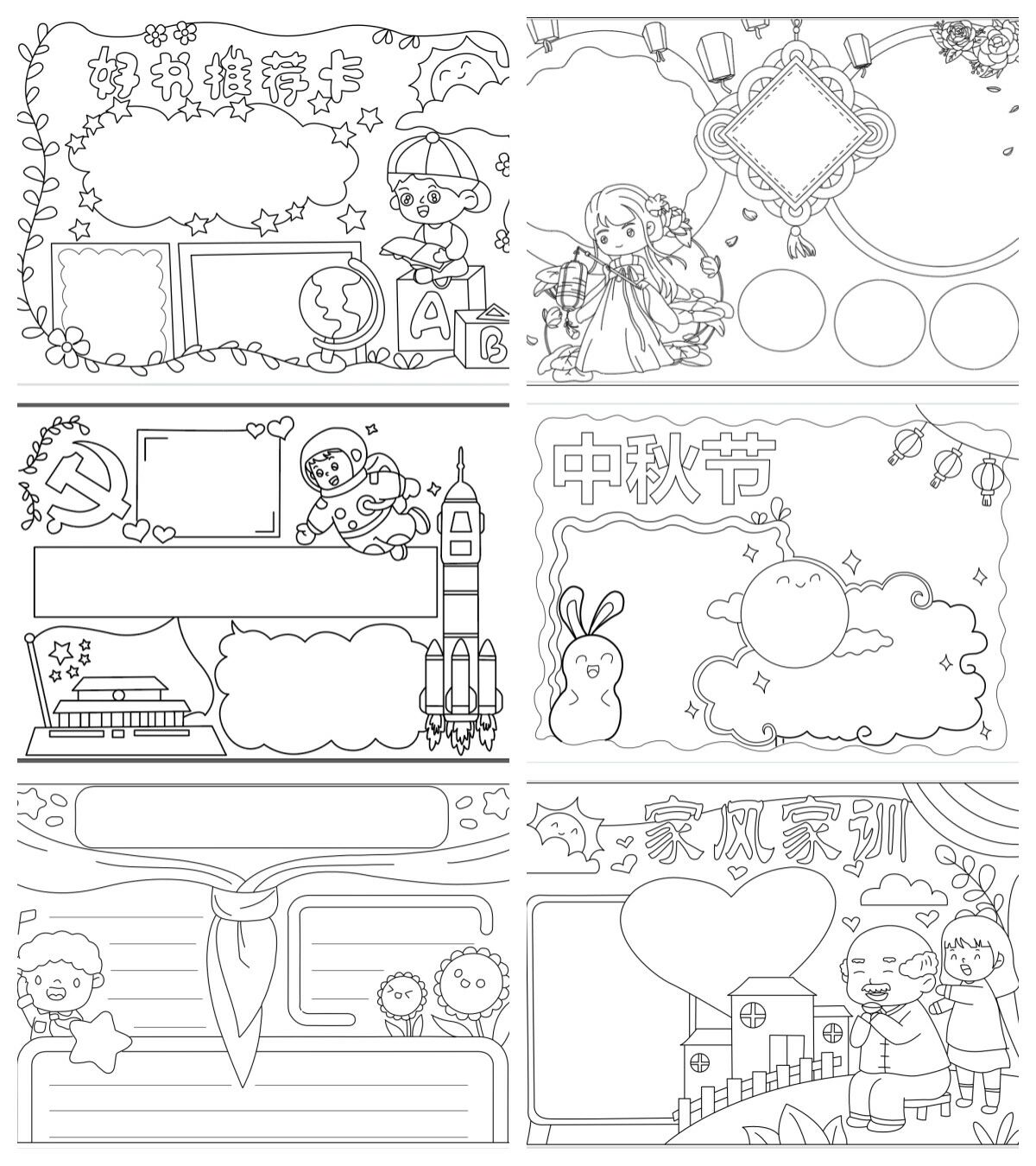 好书推荐卡

A

B

中秋节

家风家训