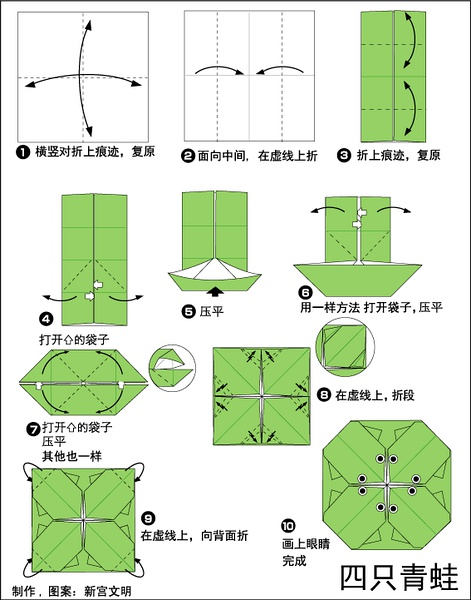 ❶ 横竖对折上痕迹，复原

❷ 面向中间，在虚线上折

❸ 折上痕迹，复原

❹
打开⇧的袋子

❺ 压平

❻
用一样方法 打开袋子，压平

❼ 打开⇧的袋子
压平
其他也一样

❽ 在虚线上，折段

❾
在虚线上，向背面折

❿
画上眼睛
完成

四只青蛙

制作，图案：新宫文明