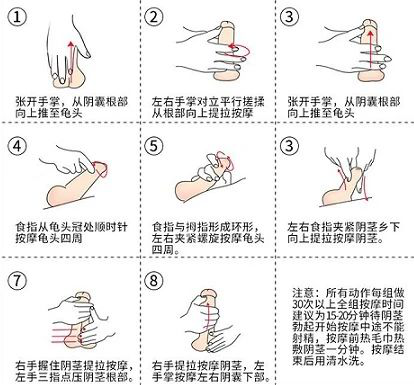 ①
张开手掌，从阴囊根部向上推至龟头

②
左右手掌对立平行搓揉从根部向上提拉按摩

③
张开手掌，从阴囊根部向上推至龟头

④
食指从龟头冠处顺时针按摩龟头四周

⑤
食指与拇指形成环形，左右夹紧螺旋按摩龟头四周。

③
左右食指夹紧阴茎乡下向上提拉按摩阴茎。

⑦
右手握住阴茎提拉按摩，左手三指点压阴茎根部。

⑧
右手提拉按摩阴茎，左手掌按摩左右阴囊下部。

注意：所有动作每组做30次以上全组按摩时间建议为15-20分钟待阴茎勃起开始按摩中途不能射精，按摩前热毛巾热敷阴茎一分钟。按摩结束后用清水洗。