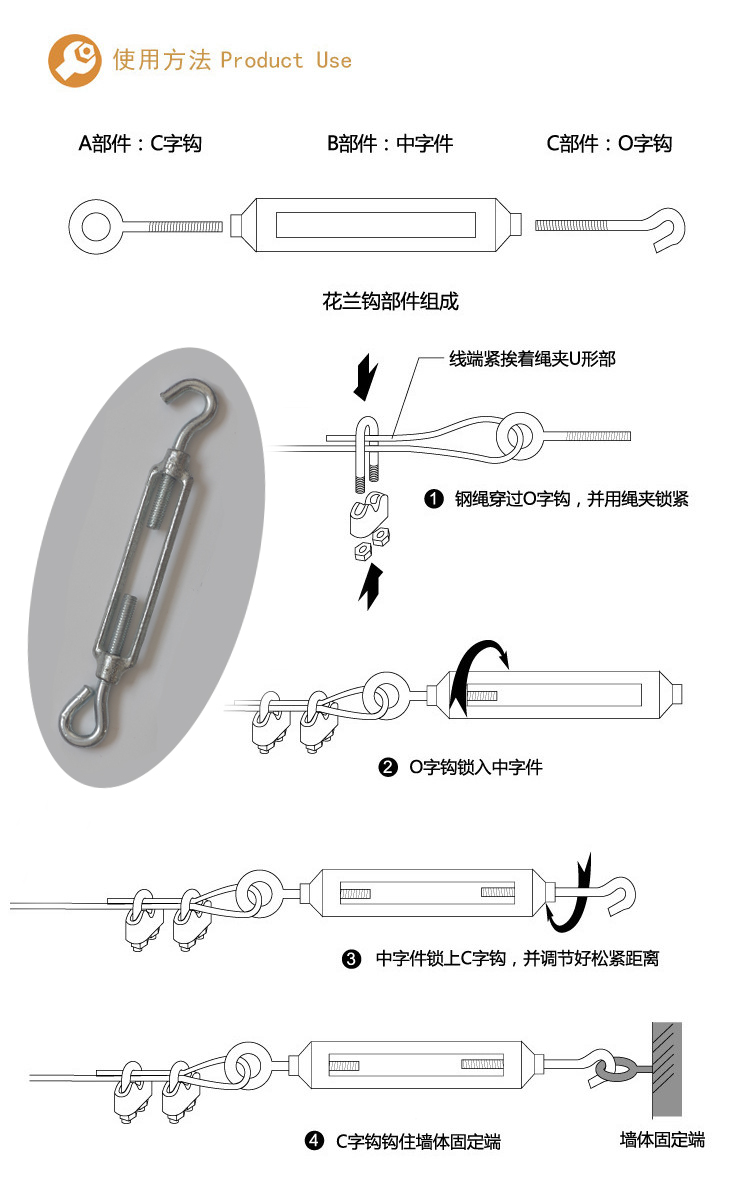 使用方法 Product Use

A部件：C字钩

B部件：中字件

C部件：O字钩

花兰钩部件组成

线端紧挨着绳夹U形部

❶ 钢绳穿过O字钩，并用绳夹锁紧

❷ O字钩锁入中字件

❸ 中字件锁上C字钩，并调节好松紧距离

❹ C字钩钩住墙体固定端

墙体固定端