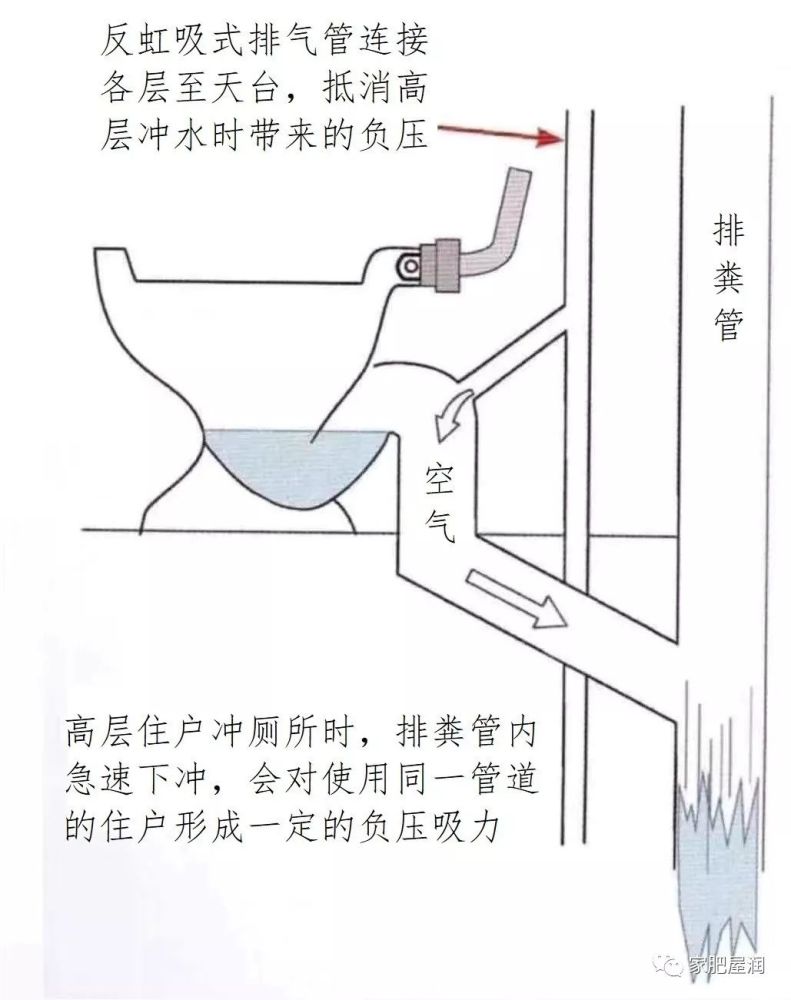 反虹吸式排气管连接各层至天台，抵消高层冲水时带来的负压

排粪管

空气

高层住户冲厕所时，排粪管内急速下冲，会对使用同一管道的住户形成一定的负压吸力

家肥屋润