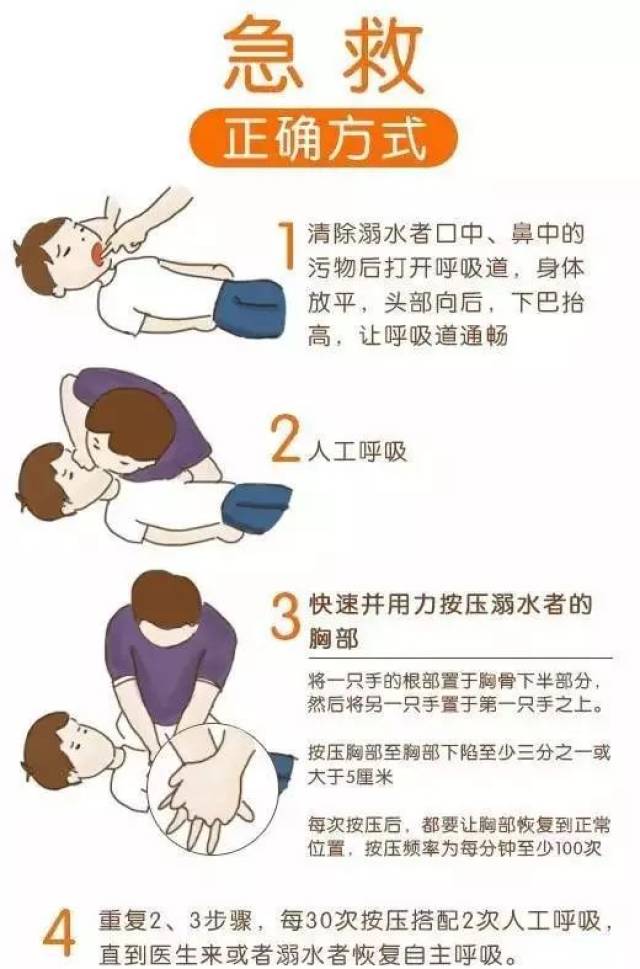 急救

正确方式

1 清除溺水者口中、鼻中的污物后打开呼吸道，身体放平，头部向后，下巴抬高，让呼吸道通畅

2 人工呼吸

3 快速并用力按压溺水者的胸部

将一只手的根部置于胸骨下半部分，然后将另一只手置于第一只手之上。

按压胸部至胸部下陷至少三分之一或大于5厘米

每次按压后，都要让胸部恢复到正常位置，按压频率为每分钟至少100次

4 重复2、3步骤，每30次按压搭配2次人工呼吸，直到医生来或者溺水者恢复自主呼吸。