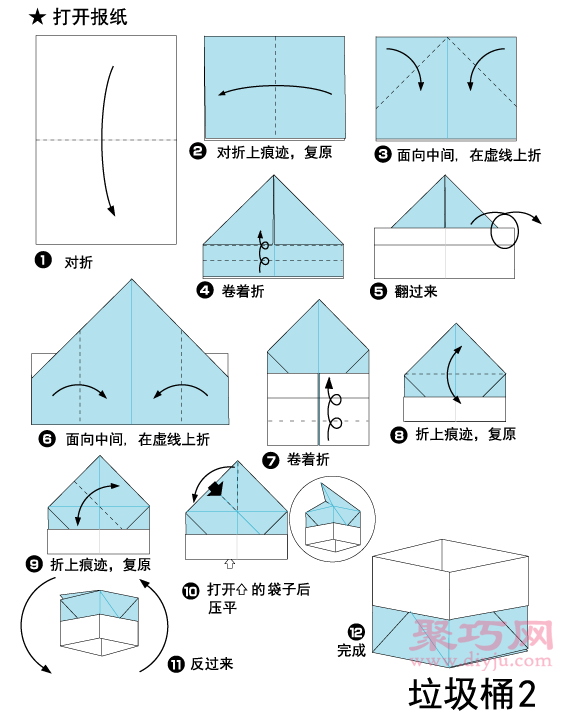 ★ 打开报纸

❶ 对折

❷ 对折上痕迹，复原

❸ 面向中间，在虚线上折

❹ 卷着折

❺ 翻过来

❻ 面向中间，在虚线上折

❼ 卷着折

❽ 折上痕迹，复原

❾ 折上痕迹，复原

❿ 打开⇧的袋子后压平

⓫ 反过来

⓬ 完成

聚巧网
www.diyju.com

垃圾桶2