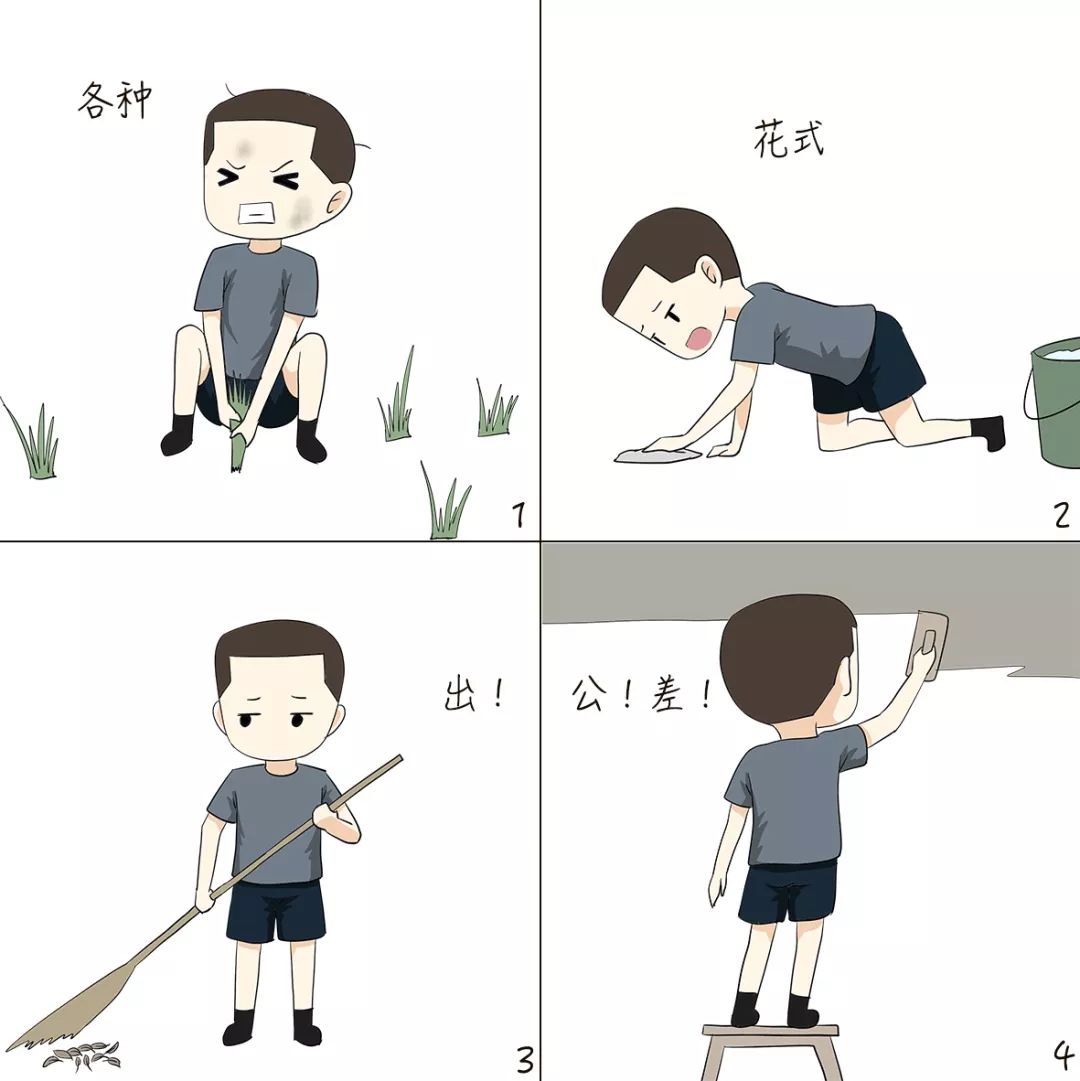 各种

1

花式

2

出！

3

公！差！

4