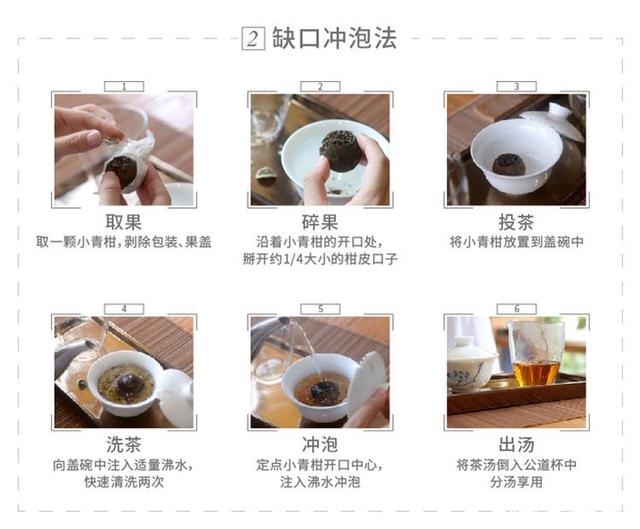 2 缺口冲泡法

1

取果

取一颗小青柑，剥除包装、果盖

2

碎果

沿着小青柑的开口处，掰开约1/4大小的柑皮口子

3

投茶

将小青柑放置到盖碗中

4

洗茶

向盖碗中注入适量沸水，快速清洗两次

5

冲泡

定点小青柑开口中心，注入沸水冲泡

6

出汤

将茶汤倒入公道杯中分汤享用