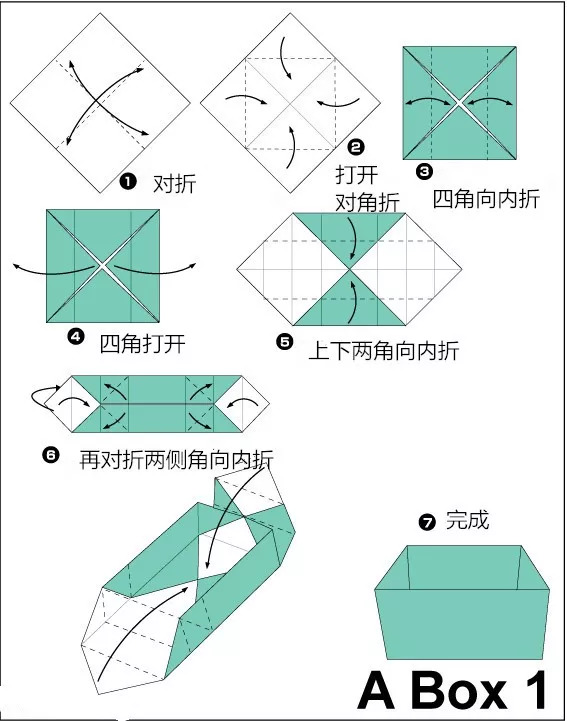 ❶ 对折

❷ 打开 对角折

❸ 四角向内折

❹ 四角打开

❺ 上下两角向内折

❻ 再对折两侧角向内折

❼ 完成

A Box 1