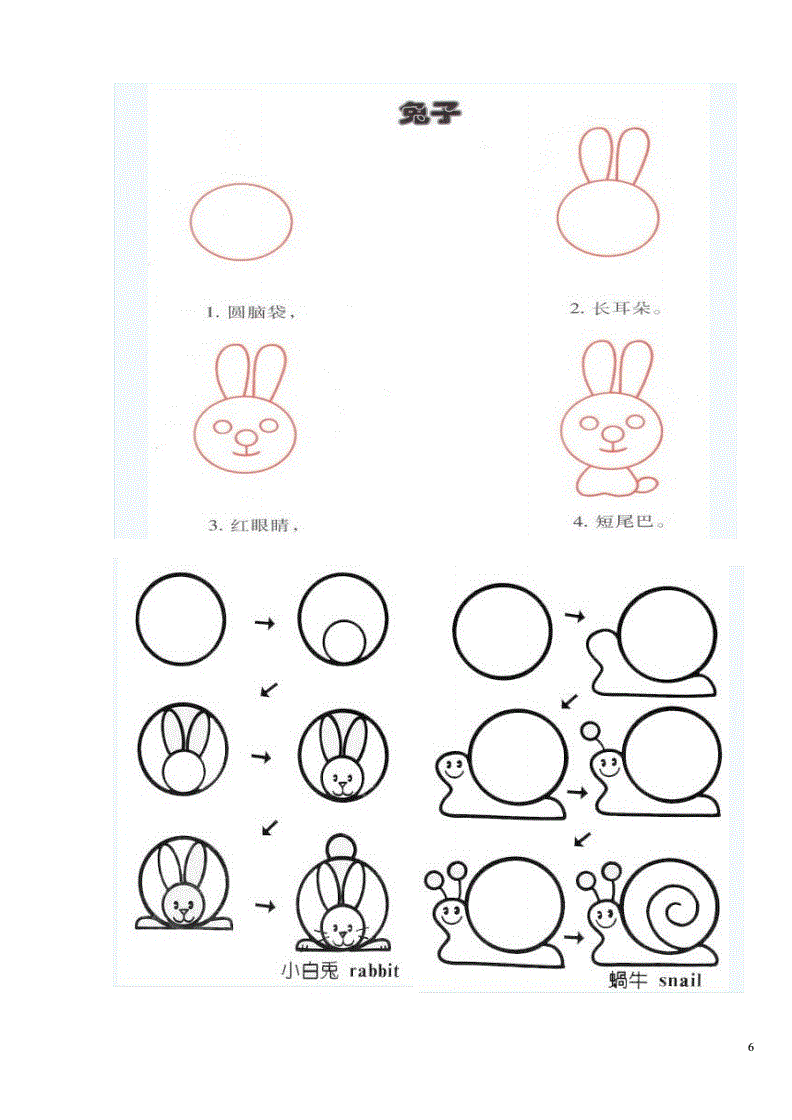 兔子

1. 圆脑袋，

2. 长耳朵。

3. 红眼睛，

4. 短尾巴。

小白兔 rabbit

蜗牛 snail

6