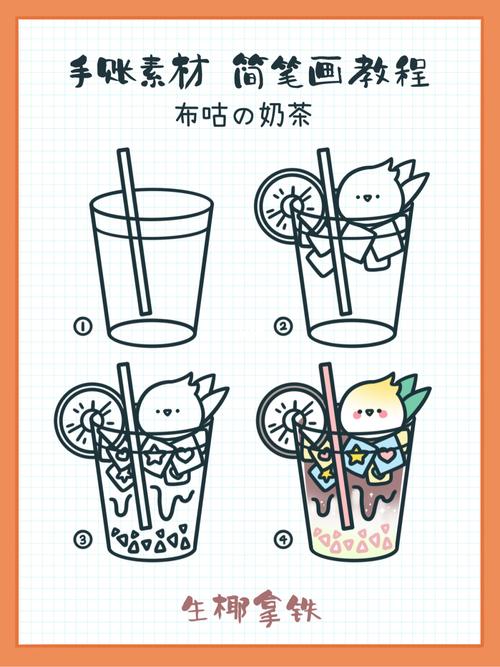 手账素材 简笔画教程

布咕の奶茶

①

②

③

④

生椰拿铁