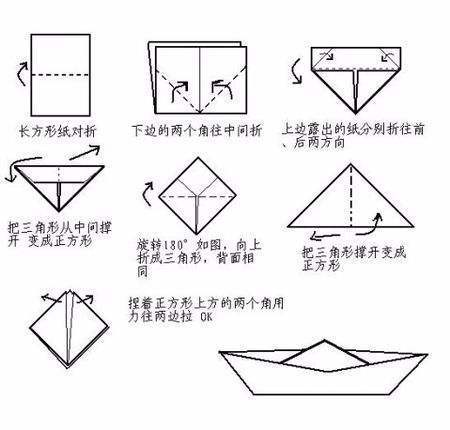 长方形纸对折

下边的两个角往中间折

上边露出的纸分别折往前、后两方向

把三角形从中间撑开 变成正方形

旋转180° 如图，向上折成三角形，背面相同

把三角形撑开变成正方形

捏着正方形上方的两个角用力往两边拉 OK