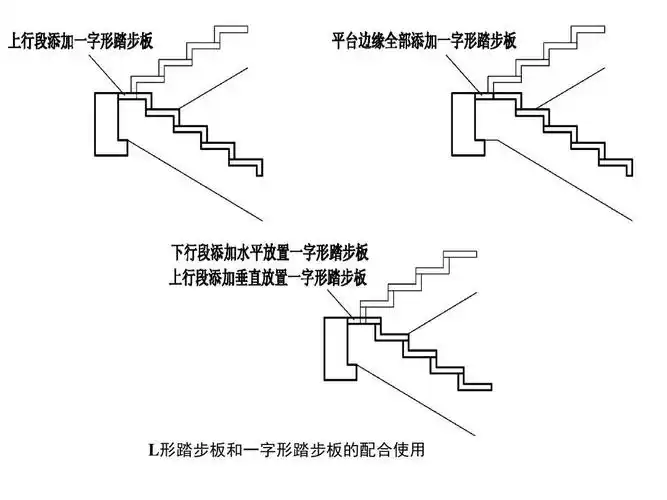 上行段添加一字形踏步板

平台边缘全部添加一字形踏步板

下行段添加水平放置一字形踏步板
上行段添加垂直放置一字形踏步板

L形踏步板和一字形踏步板的配合使用