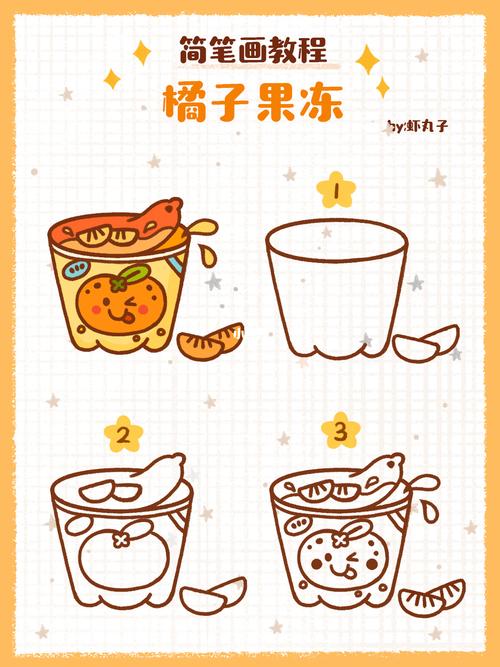 简笔画教程
橘子果冻
by:虾丸子
1
2
3