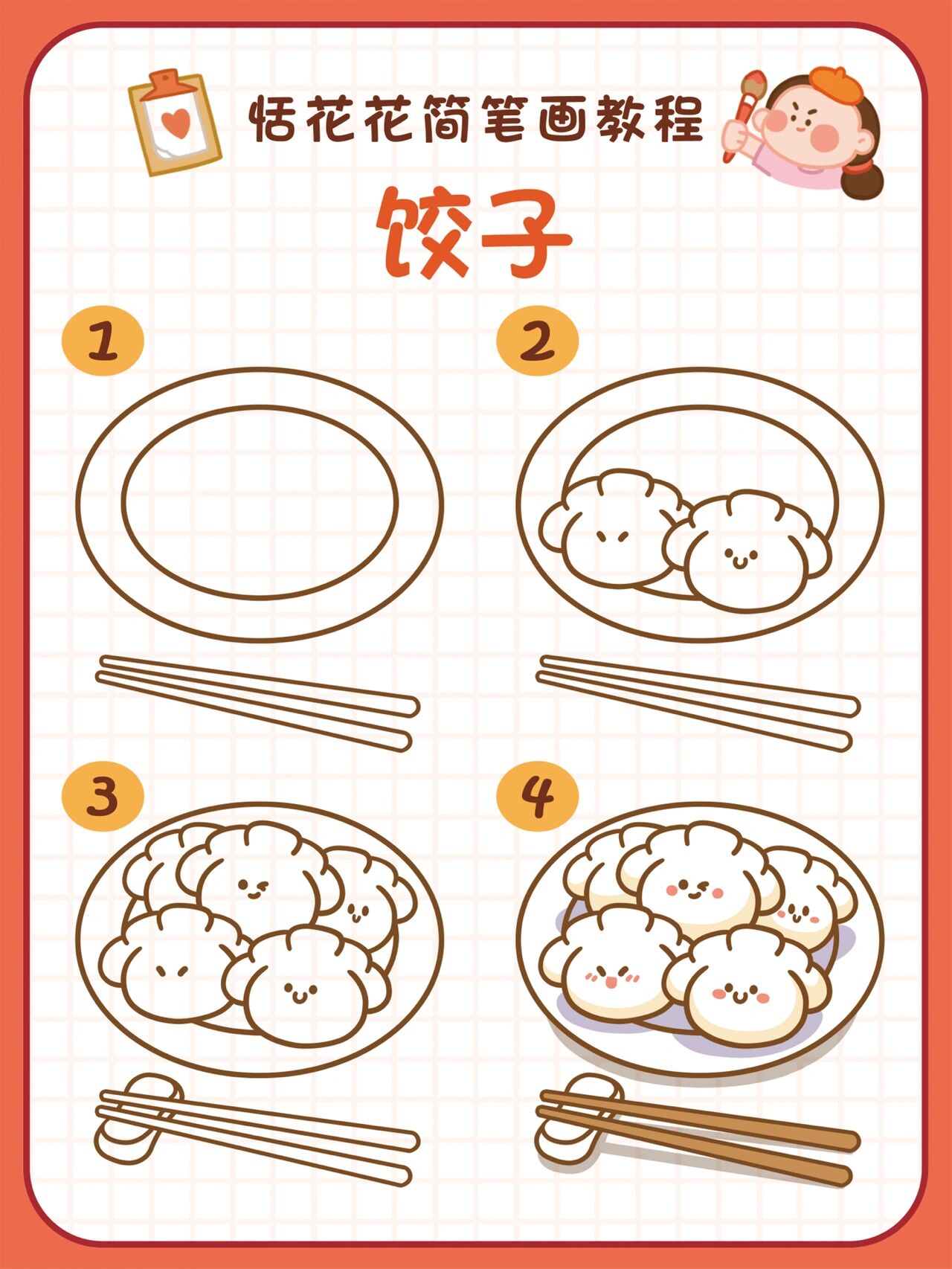 恬花花简笔画教程

饺子

1

2

3

4