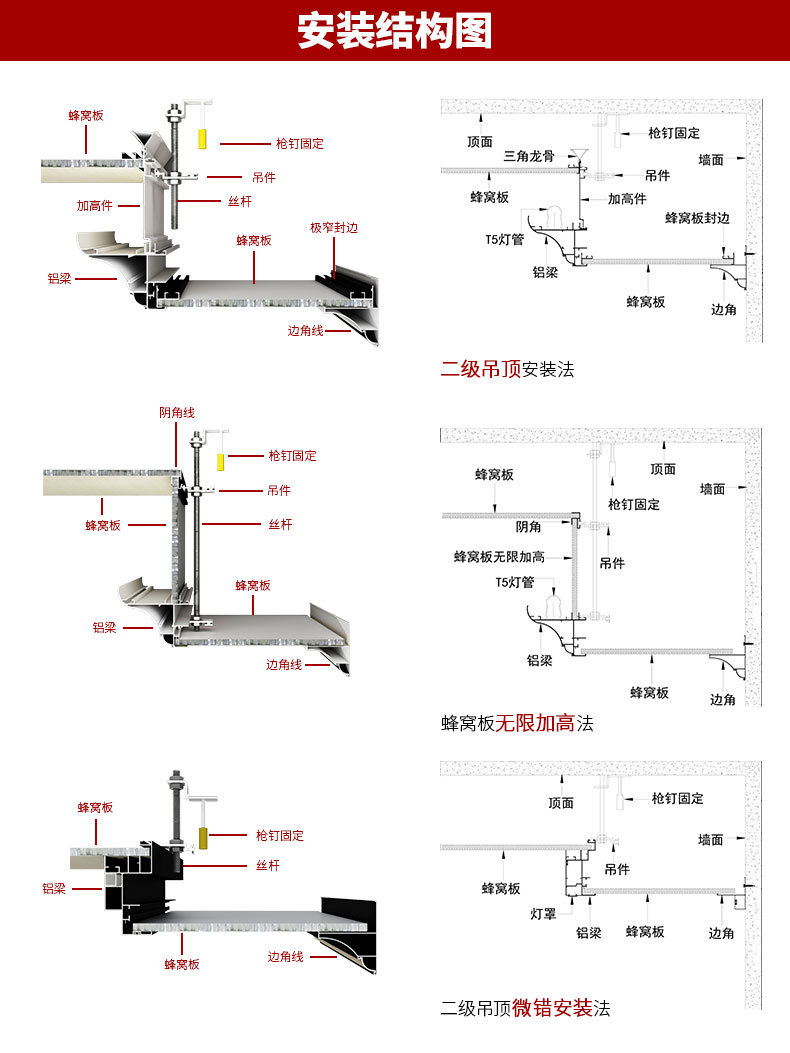 安装结构图

蜂窝板
枪钉固定
吊件
加高件
丝杆
蜂窝板
极窄封边
铝梁
边角线

顶面
枪钉固定
三角龙骨
墙面
吊件
蜂窝板
加高件
蜂窝板封边
T5灯管
铝梁
蜂窝板
边角

二级吊顶安装法

阴角线
枪钉固定
吊件
蜂窝板
丝杆
蜂窝板
铝梁
边角线

蜂窝板
顶面
墙面
枪钉固定
阴角
蜂窝板无限加高
吊件
T5灯管
铝梁
蜂窝板
边角

蜂窝板无限加高法

蜂窝板
枪钉固定
丝杆
铝梁
蜂窝板
边角线

顶面
枪钉固定
墙面
吊件
蜂窝板
灯罩
铝梁
蜂窝板
边角

二级吊顶微错安装法