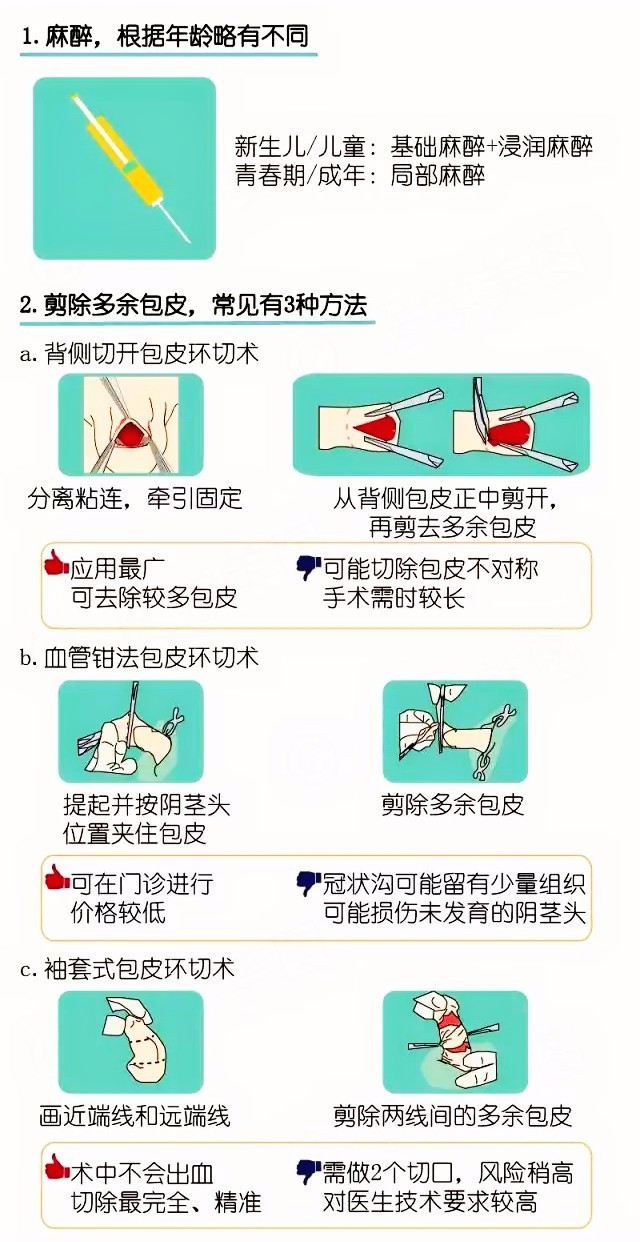 1. 麻醉，根据年龄略有不同

新生儿/儿童：基础麻醉+浸润麻醉
青春期/成年：局部麻醉

2. 剪除多余包皮，常见有3种方法

a. 背侧切开包皮环切术

分离粘连，牵引固定

从背侧包皮正中剪开，再剪去多余包皮

应用最广
可去除较多包皮

可能切除包皮不对称
手术需时较长

b. 血管钳法包皮环切术

提起并按阴茎头位置夹住包皮

剪除多余包皮

可在门诊进行
价格较低

冠状沟可能留有少量组织
可能损伤未发育的阴茎头

c. 袖套式包皮环切术

画近端线和远端线

剪除两线间的多余包皮

术中不会出血
切除最完全、精准

需做2个切口，风险稍高
对医生技术要求较高