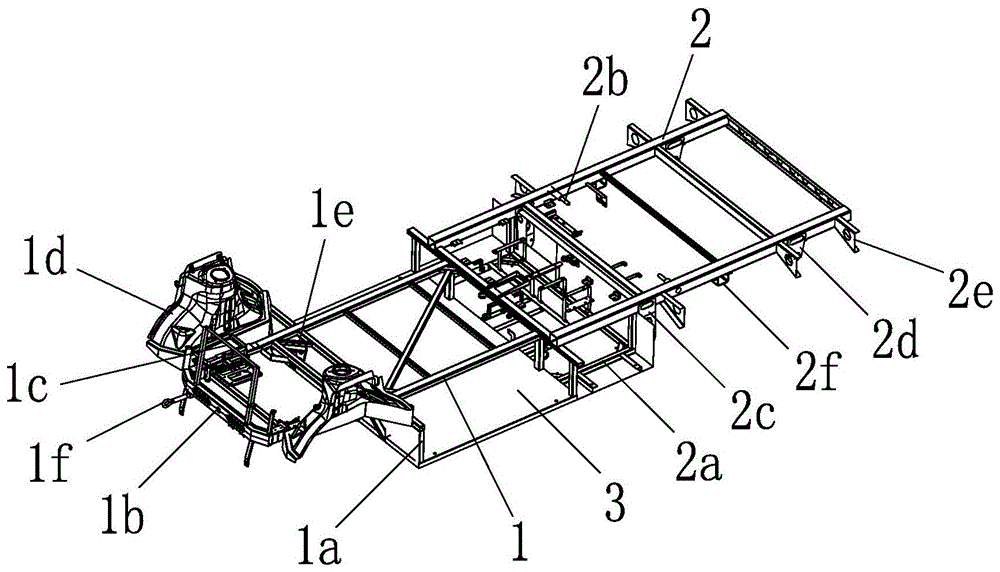 2
2b
1e
1d
2e
2d
2f
1c
2c
1f
2a
1b
3
1a
1