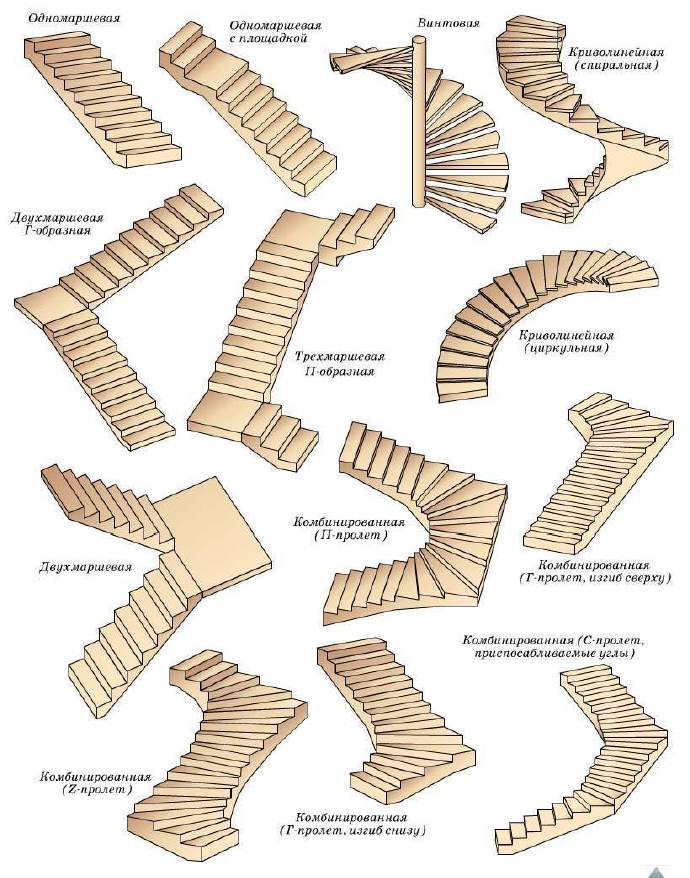 Одномаршевая

Одномаршевая с площадкой

Винтовая

Криволинейная (спиральная)

Двухмаршевая Г-образная

Трехмаршевая П-образная

Криволинейная (циркульная)

Двухмаршевая

Комбинированная (П-пролет)

Комбинированная (Г-пролет, изгиб сверху)

Комбинированная (С-пролет, приспосабливаемые углы)

Комбинированная (Z-пролет)

Комбинированная (Г-пролет, изгиб снизу)