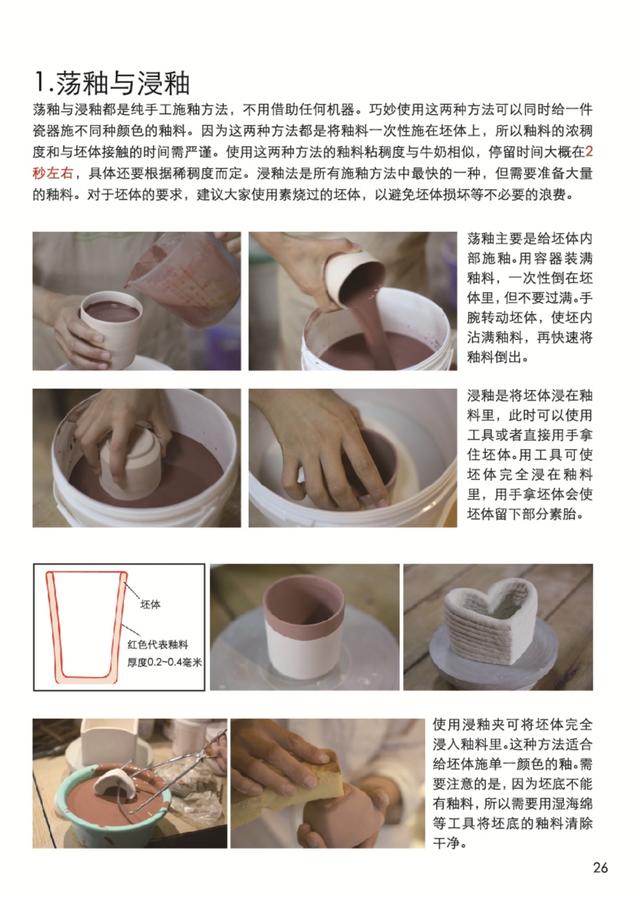 1.荡釉与浸釉

荡釉与浸釉都是纯手工施釉方法，不用借助任何机器。巧妙使用这两种方法可以同时给一件瓷器施不同种颜色的釉料。因为这两种方法都是将釉料一次性施在坯体上，所以釉料的浓稠度和与坯体接触的时间需严谨。使用这两种方法的釉料粘稠度与牛奶相似，停留时间大概在2秒左右，具体还要根据稀稠度而定。浸釉法是所有施釉方法中最快的一种，但需要准备大量的釉料。对于坯体的要求，建议大家使用素烧过的坯体，以避免坯体损坏等不必要的浪费。

荡釉主要是给坯体内部施釉。用容器装满釉料，一次性倒在坯体里，但不要过满。手腕转动坯体，使坯内沾满釉料，再快速将釉料倒出。

浸釉是将坯体浸在釉料里，此时可以使用工具或者直接用手拿住坯体。用工具可使坯体完全浸在釉料里，用手拿坯体会使坯体留下部分素胎。

坯体

红色代表釉料
厚度0.2~0.4毫米

使用浸釉夹可将坯体完全浸入釉料里。这种方法适合给坯体施单一颜色的釉。需要注意的是，因为坯底不能有釉料，所以需要用湿海绵等工具将坯底的釉料清除干净。

26