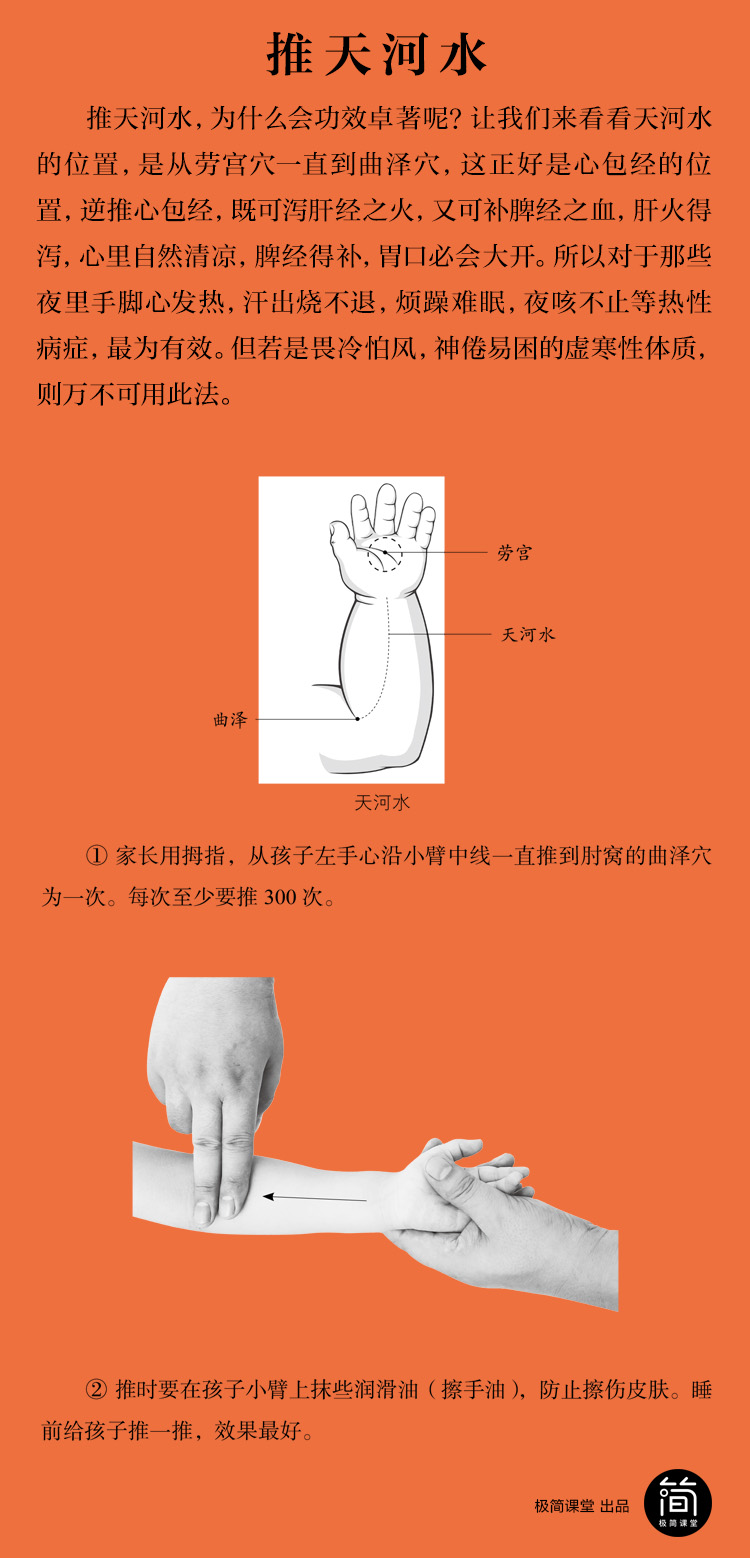 推天河水

推天河水，为什么会功效卓著呢？让我们来看看天河水的位置，是从劳宫穴一直到曲泽穴，这正好是心包经的位置，逆推心包经，既可泻肝经之火，又可补脾经之血，肝火得泻，心里自然清凉，脾经得补，胃口必会大开。所以对于那些夜里手脚心发热，汗出烧不退，烦躁难眠，夜咳不止等热性病症，最为有效。但若是畏冷怕风，神倦易困的虚寒性体质，则万不可用此法。

劳宫

天河水

曲泽

天河水

① 家长用拇指，从孩子左手心沿小臂中线一直推到肘窝的曲泽穴为一次。每次至少要推 300 次。

② 推时要在孩子小臂上抹些润滑油（擦手油），防止擦伤皮肤。睡前给孩子推一推，效果最好。

极简课堂 出品

简
极简课堂