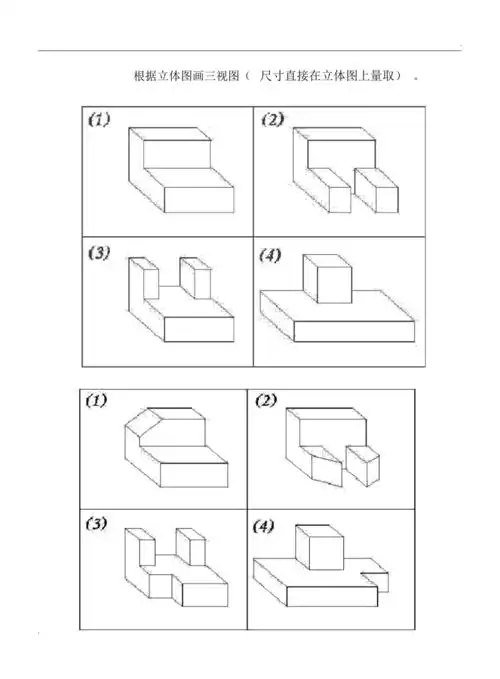 根据立体图画三视图（ 尺寸直接在立体图上量取） 。

(1)

(2)

(3)

(4)

(1)

(2)

(3)

(4)