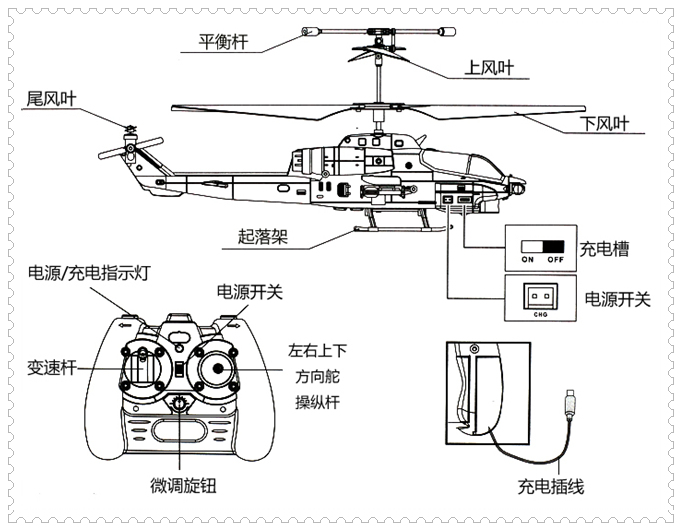 平衡杆

上风叶

尾风叶

下风叶

起落架

ON OFF

充电槽

CHG

电源开关

电源/充电指示灯

电源开关

变速杆

左右上下
方向舵
操纵杆

微调旋钮

充电插线