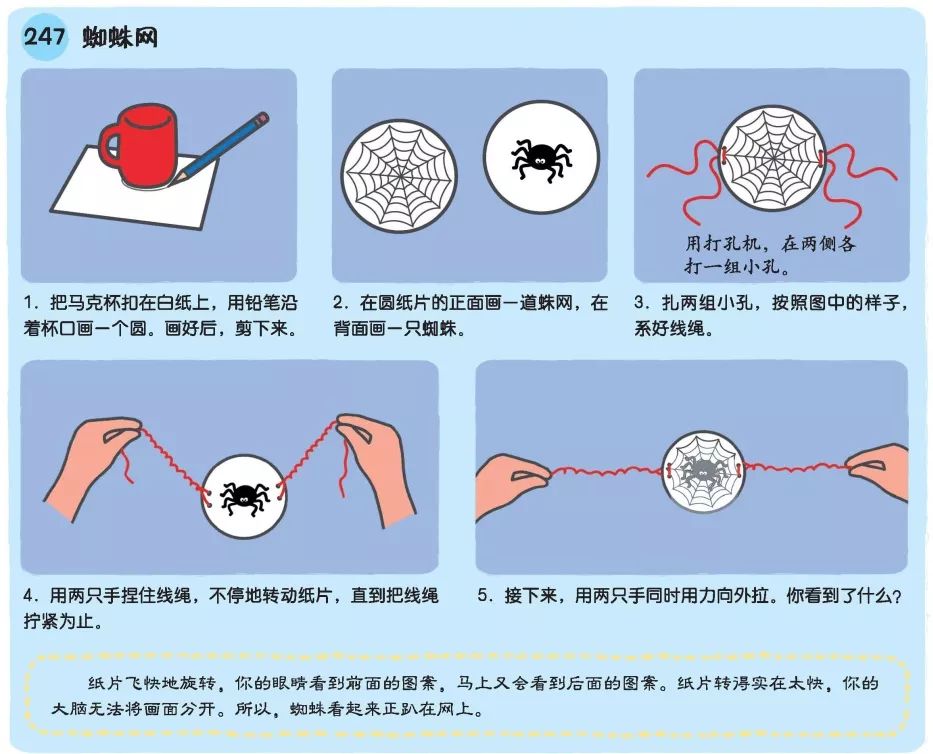 247 蜘蛛网

用打孔机，在两侧各打一组小孔。

1. 把马克杯扣在白纸上，用铅笔沿着杯口画一个圆。画好后，剪下来。

2. 在圆纸片的正面画一道蛛网，在背面画一只蜘蛛。

3. 扎两组小孔，按照图中的样子，系好线绳。

4. 用两只手捏住线绳，不停地转动纸片，直到把线绳拧紧为止。

5. 接下来，用两只手同时用力向外拉。你看到了什么？

纸片飞快地旋转。你的眼睛看到前面的图案，马上又会看到后面的图案。纸片转得实在太快，你的大脑无法将画面分开。所以，蜘蛛看起来正趴在网上。