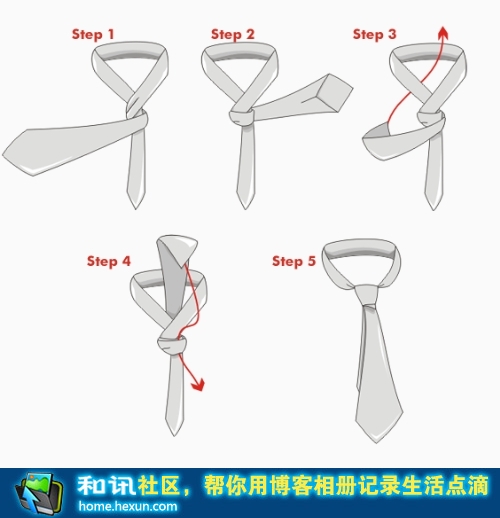 Step 1

Step 2

Step 3

Step 4

Step 5

和讯社区，帮你用博客相册记录生活点滴
home.hexun.com