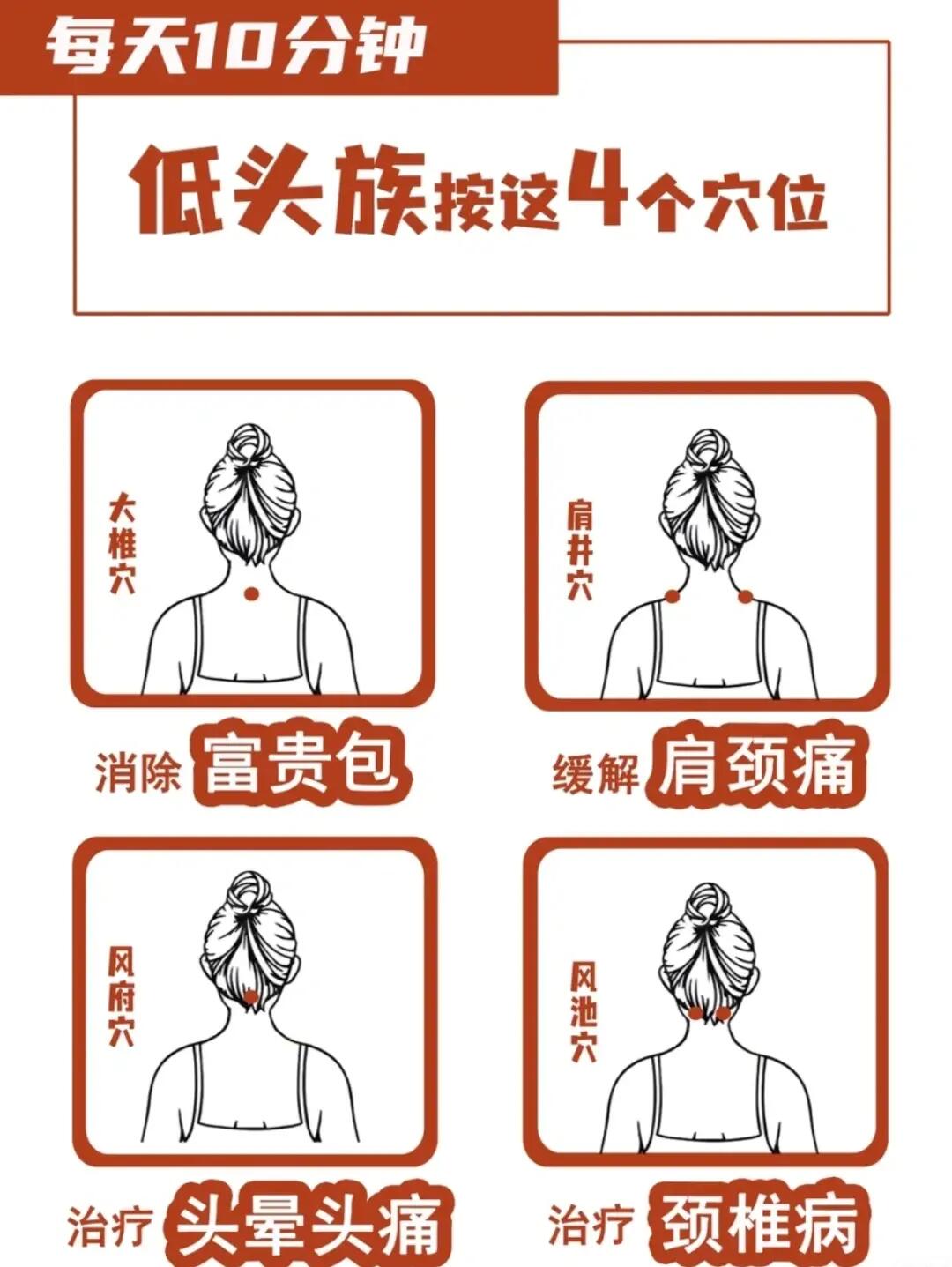 每天10分钟

低头族按这4个穴位

大椎穴

消除 富贵包

肩井穴

缓解 肩颈痛

风府穴

治疗 头晕头痛

风池穴

治疗 颈椎病