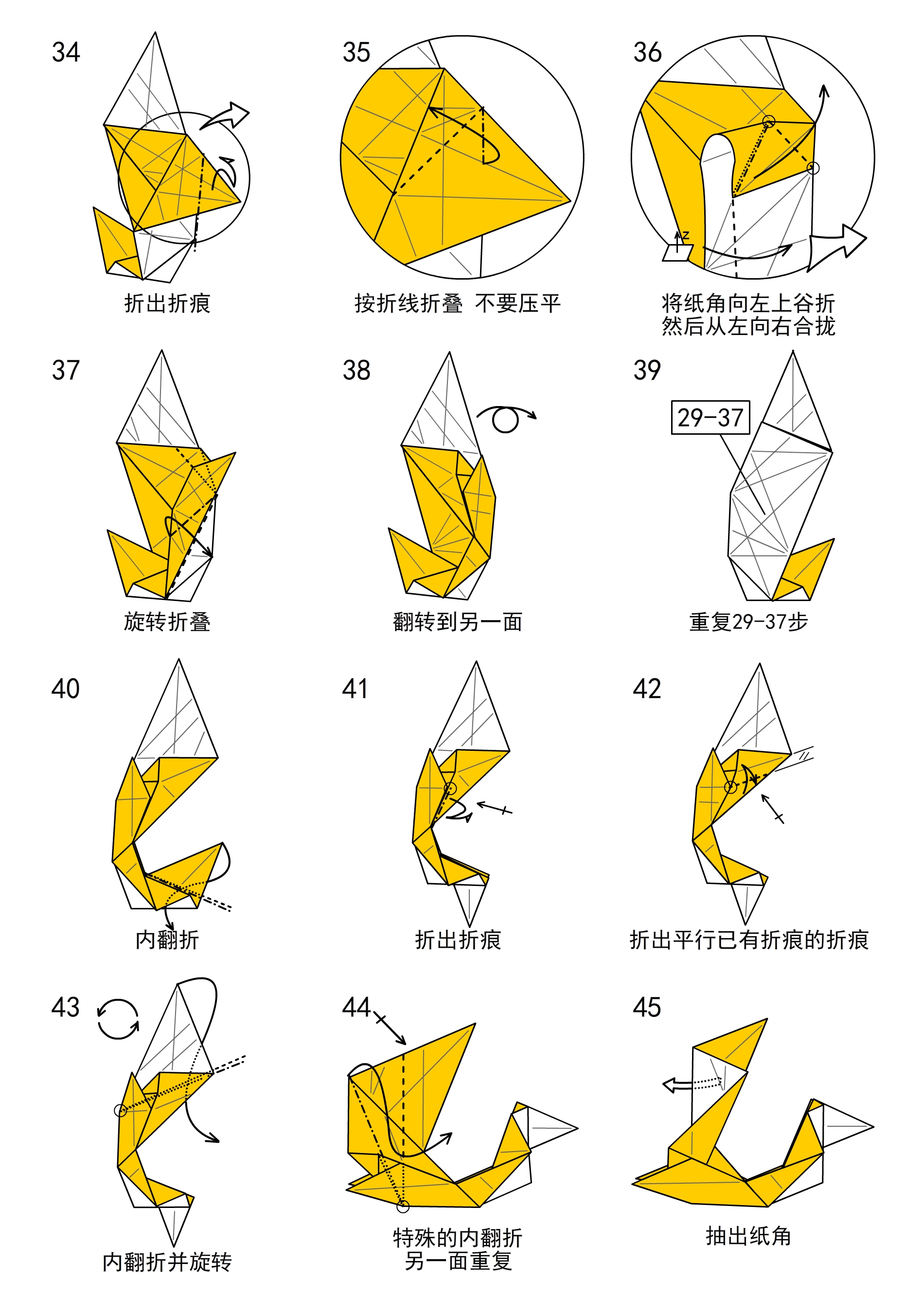 34

折出折痕

35

按折线折叠 不要压平

36

z

将纸角向左上谷折
然后从左向右合拢

37

旋转折叠

38

翻转到另一面

39

29-37

重复29-37步

40

内翻折

41

折出折痕

42

折出平行已有折痕的折痕

43

内翻折并旋转

44

特殊的内翻折
另一面重复

45

抽出纸角