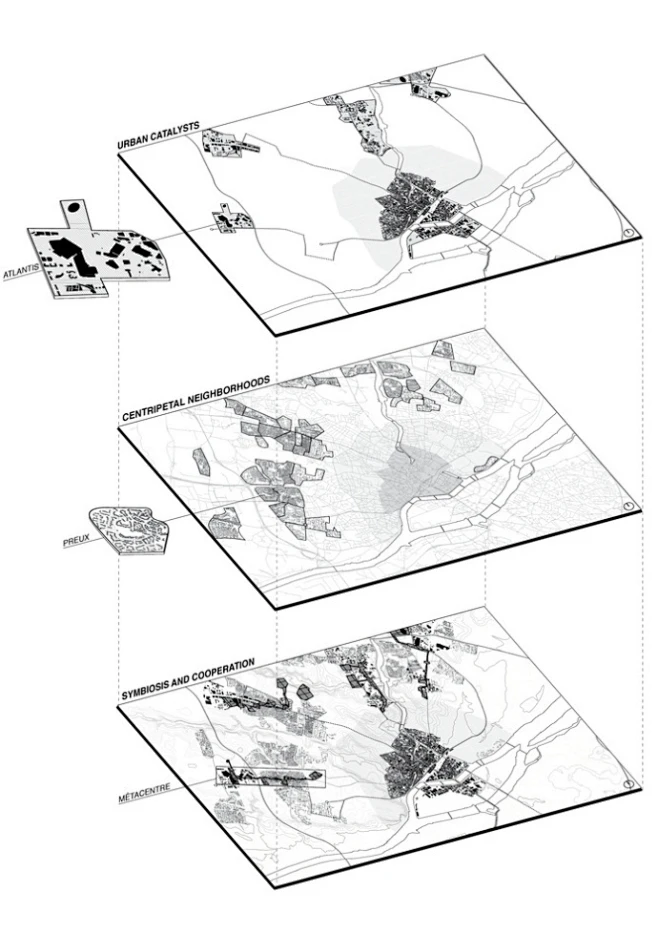 URBAN CATALYSTS

ATLANTIS

CENTRIPETAL NEIGHBORHOODS

PREUX

SYMBIOSIS AND COOPERATION

MÉTACENTRE