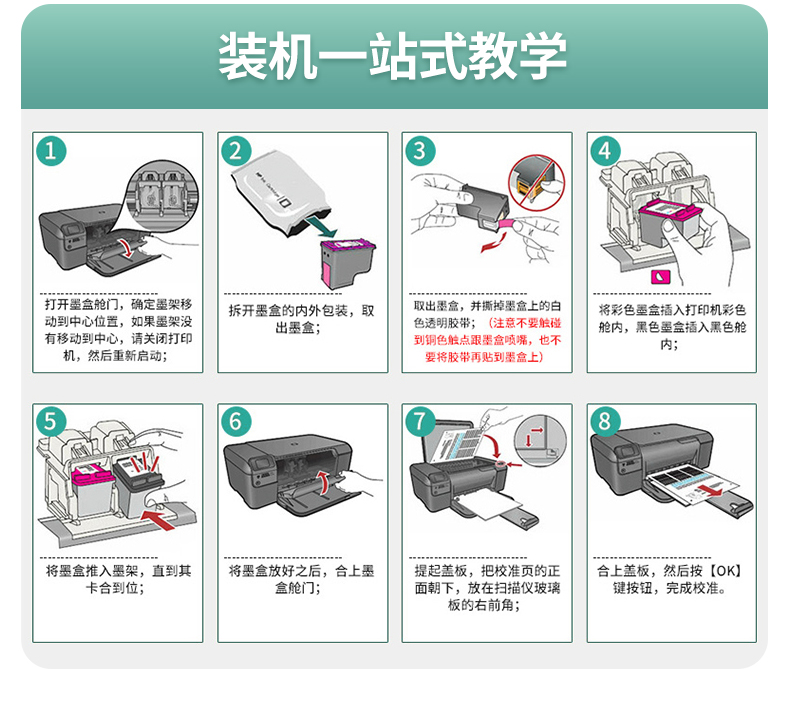 装机一站式教学

1

打开墨盒舱门，确定墨架移动到中心位置，如果墨架没有移动到中心，请关闭打印机，然后重新启动；

2

拆开墨盒的内外包装，取出墨盒；

3

取出墨盒，并撕掉墨盒上的白色透明胶带；（注意不要触碰到铜色触点跟墨盒喷嘴，也不要将胶带再贴到墨盒上）

4

将彩色墨盒插入打印机彩色舱内，黑色墨盒插入黑色舱内；

5

将墨盒推入墨架，直到其卡合到位；

6

将墨盒放好之后，合上墨盒舱门；

7

提起盖板，把校准页的正面朝下，放在扫描仪玻璃板的右前角；

8

合上盖板，然后按【OK】键按钮，完成校准。