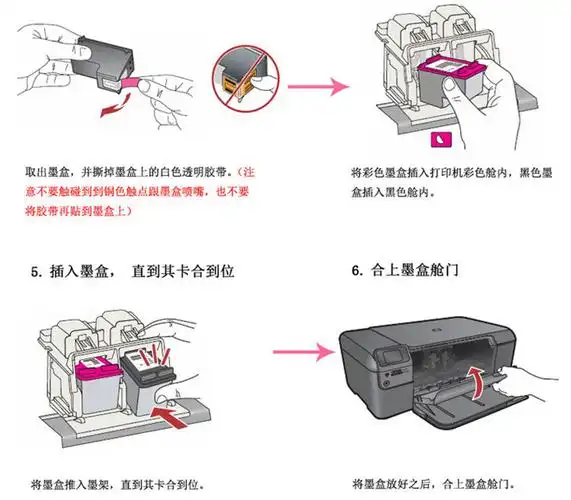 取出墨盒，并撕掉墨盒上的白色透明胶带。（注意不要触碰到到铜色触点跟墨盒喷嘴，也不要将胶带再贴到墨盒上）

将彩色墨盒插入打印机彩色舱内，黑色墨盒插入黑色舱内。

5. 插入墨盒， 直到其卡合到位

6. 合上墨盒舱门

将墨盒推入墨架，直到其卡合到位。

将墨盒放好之后，合上墨盒舱门。