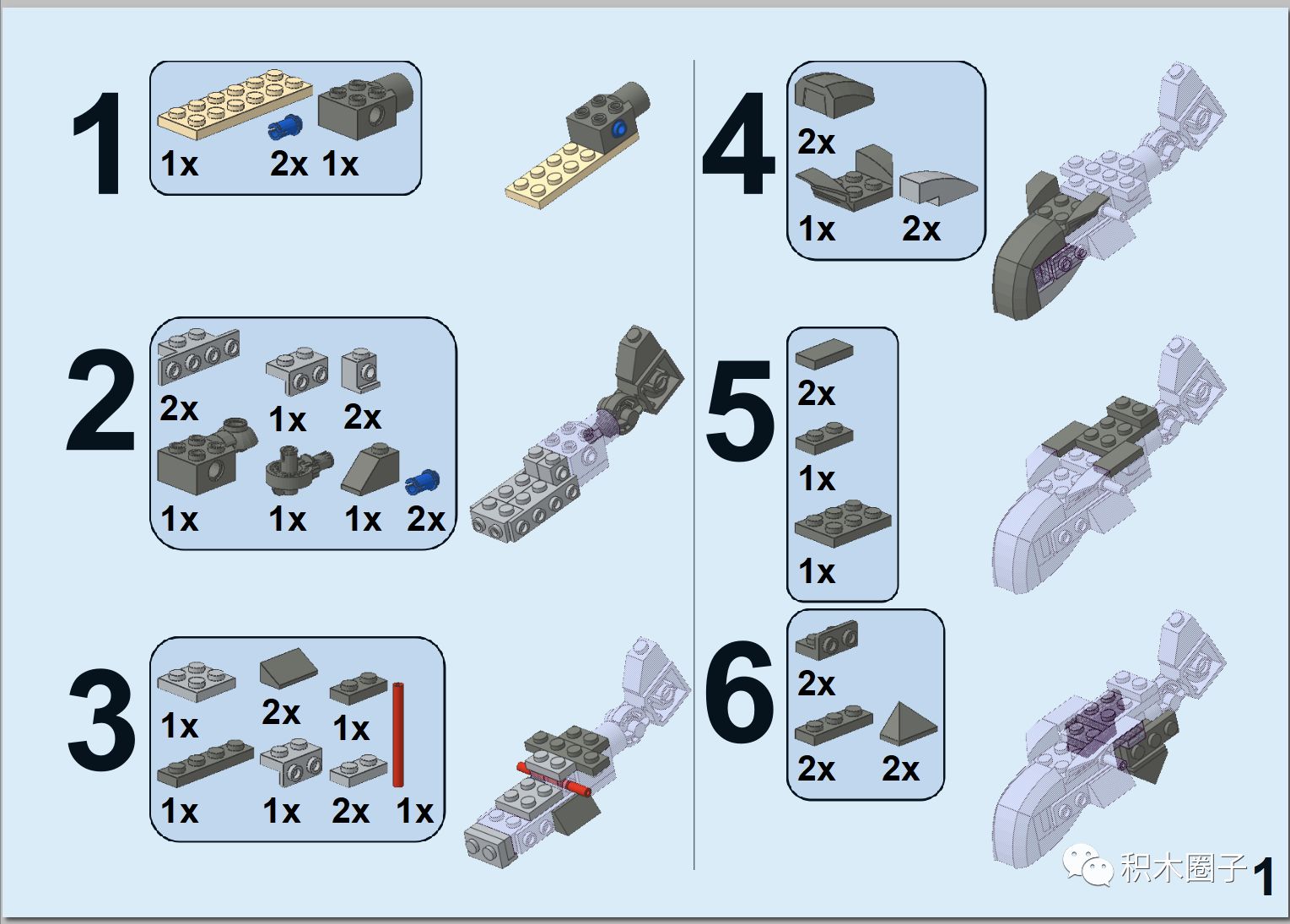 1
1x 2x 1x

2
2x 1x 2x
1x 1x 1x 2x

3
1x 2x 1x
1x 1x 2x 1x

4
2x
1x 2x

5
2x
1x
1x

6
2x
2x 2x

积木圈子
1