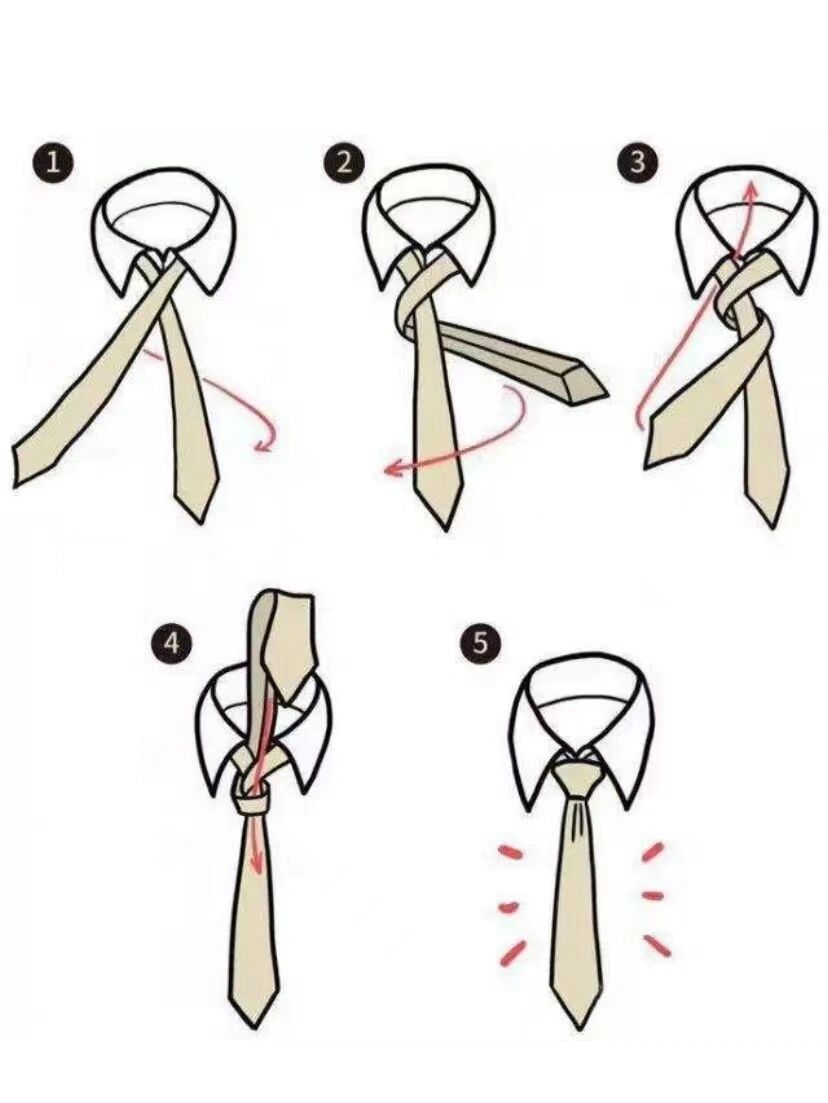 1
2
3
4
5