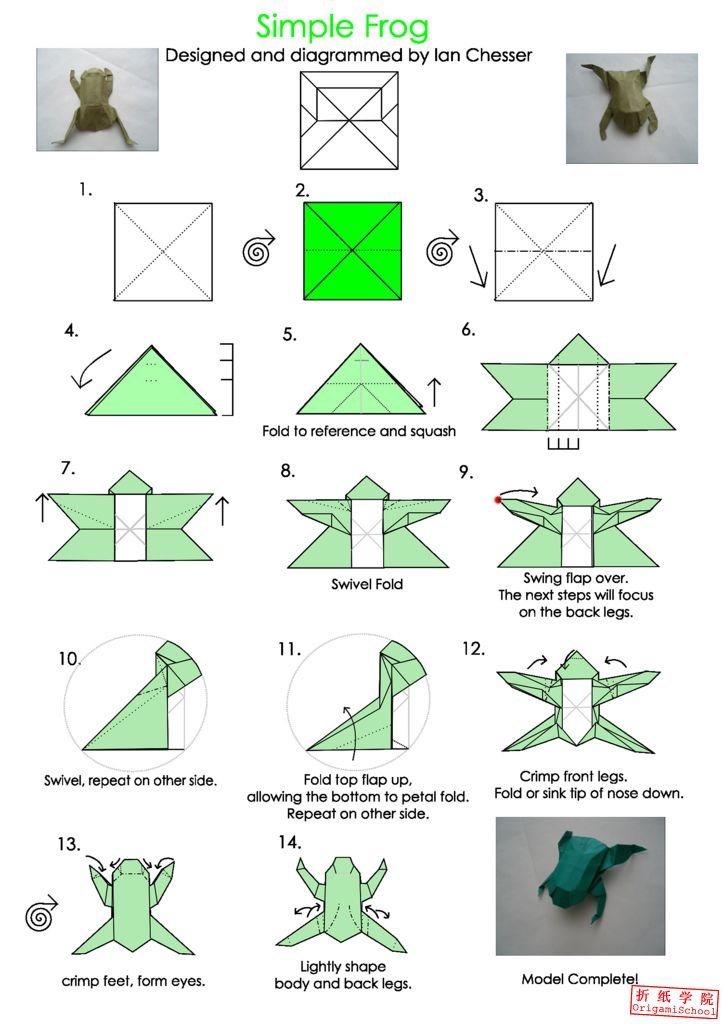 Simple Frog
Designed and diagrammed by Ian Chesser

1.

2.

3.

4.

5.

Fold to reference and squash

6.

7.

8.

Swivel Fold

9.

Swing flap over.
The next steps will focus on the back legs.

10.

Swivel, repeat on other side.

11.

Fold top flap up, allowing the bottom to petal fold. Repeat on other side.

12.

Crimp front legs.
Fold or sink tip of nose down.

13.

crimp feet, form eyes.

14.

Lightly shape body and back legs.

Model Complete!

折纸学院
OrigamiSchool