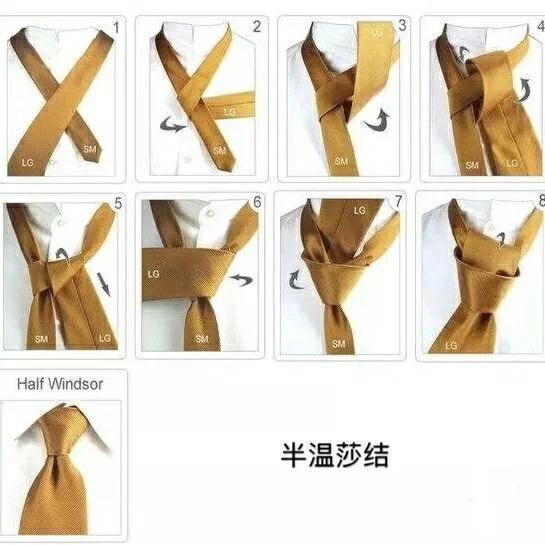 1
LG
SM

2
LG
SM

3
LG
SM

4
SM
LG

5
SM
LG

6
LG
SM

7
LG
SM

8
LG

Half Windsor

半温莎结