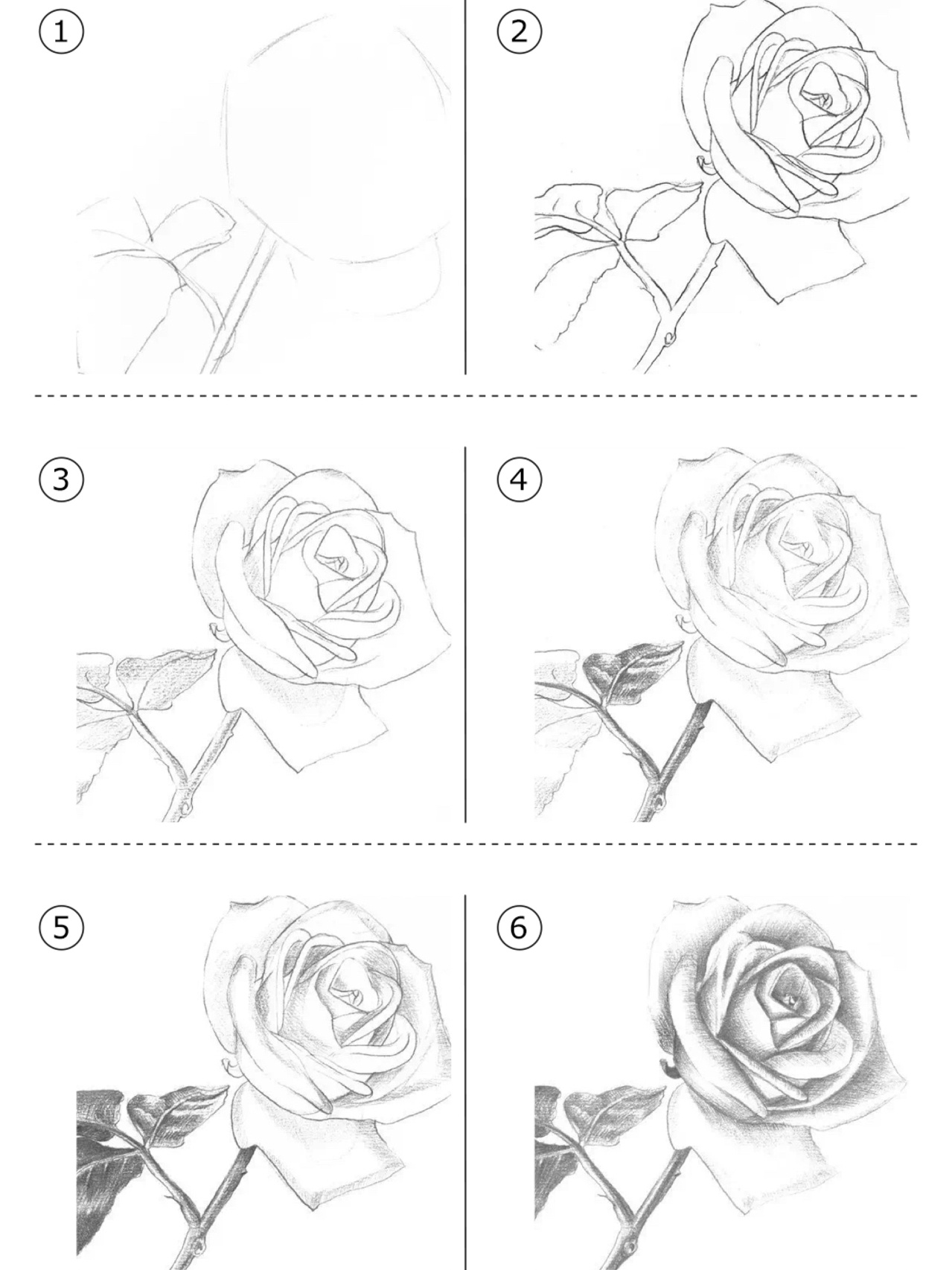 ①

②

③

④

⑤

⑥