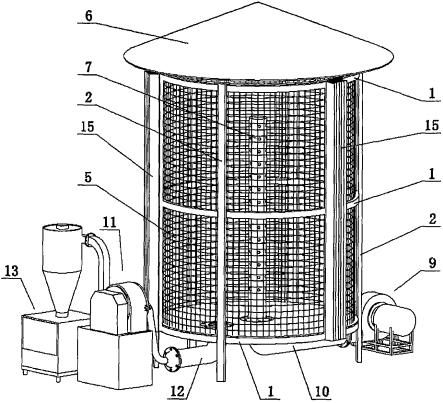 6
7
2
15
5
11
13
1
15
1
2
9
12
1
10